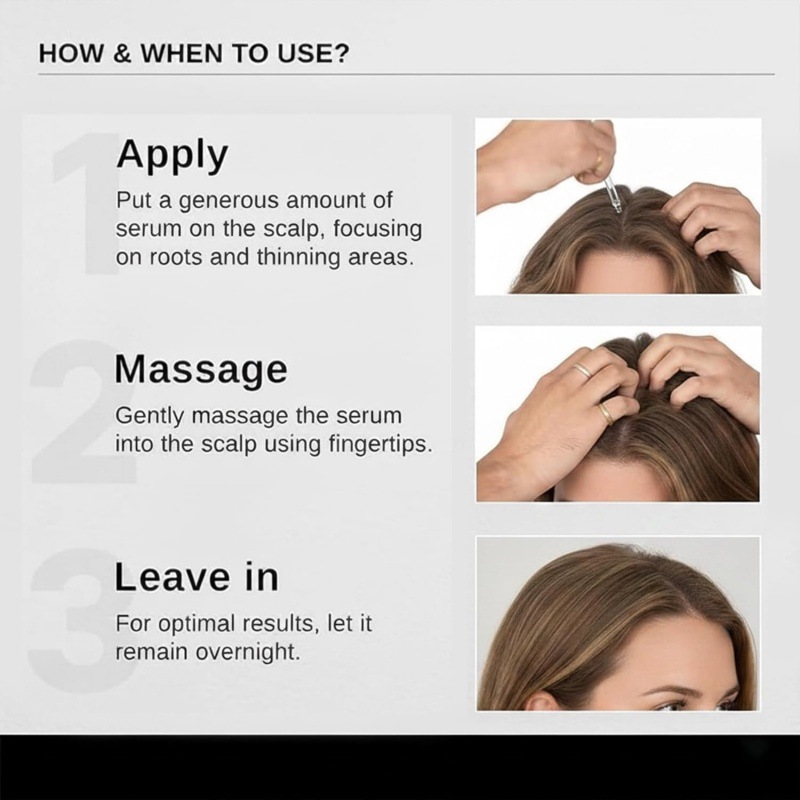 HOW & WHEN TO USE?

1

Apply

Put a generous amount of serum on the scalp, focusing on roots and thinning areas.

2

Massage

Gently massage the serum into the scalp using fingertips.

3

Leave in

For optimal results, let it remain overnight.