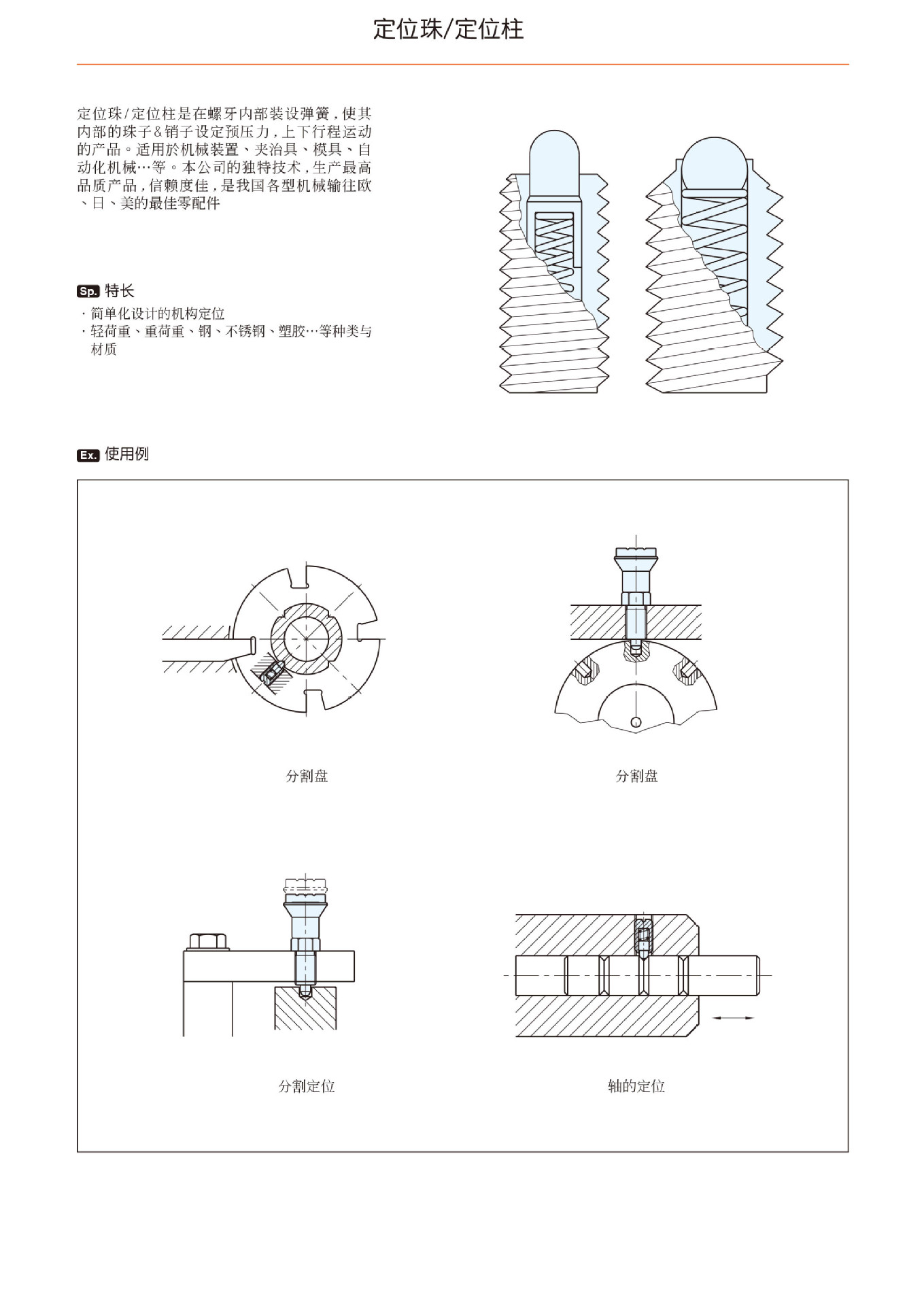 定位珠/定位柱

定位珠/定位柱是在螺牙内部装设弹簧，使其内部的珠子&销子设定预压力，上下行程运动的产品。适用於机械装置、夹治具、模具、自动化机械…等。本公司的独特技术，生产最高品质产品，信赖度佳，是我国各型机械输往欧、日、美的最佳零配件

Sp. 特长

· 简单化设计的机构定位
· 轻荷重、重荷重、钢、不锈钢、塑胶…等种类与材质

Ex. 使用例

分割盘

分割盘

分割定位

轴的定位