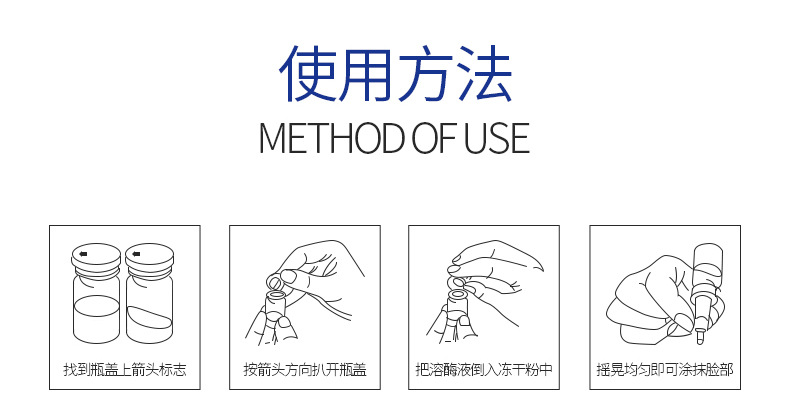 使用方法
METHOD OF USE

找到瓶盖上箭头标志

按箭头方向扒开瓶盖

把溶酶液倒入冻干粉中

摇晃均匀即可涂抹脸部