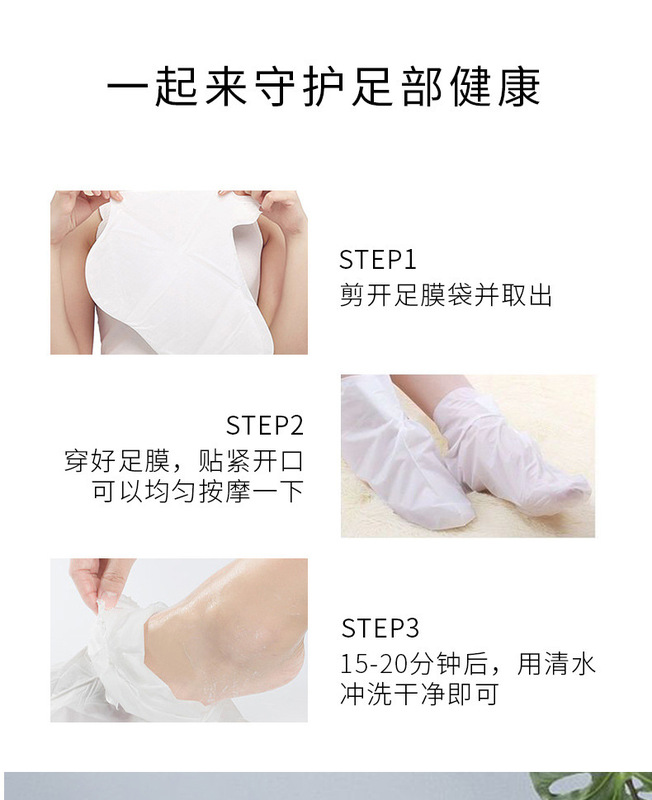 一起来守护足部健康

STEP1
剪开足膜袋并取出

STEP2
穿好足膜，贴紧开口
可以均匀按摩一下

STEP3
15-20分钟后，用清水
冲洗干净即可