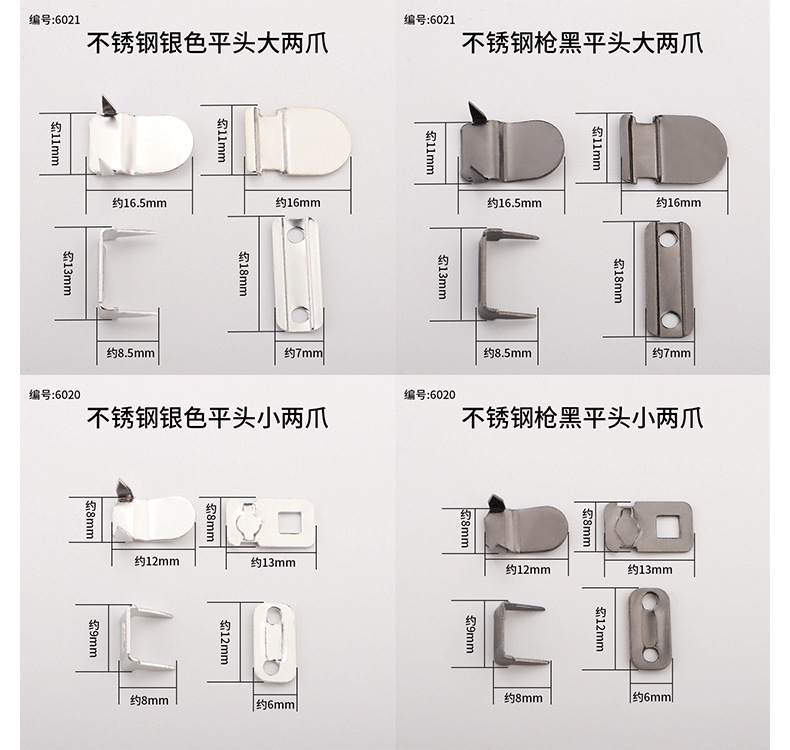 编号:6021
不锈钢银色平头大两爪

约11mm
约16.5mm
约11mm
约16mm
约13mm
约8.5mm
约18mm
约7mm

编号:6021
不锈钢枪黑平头大两爪

约11mm
约16.5mm
约11mm
约16mm
约13mm
约8.5mm
约18mm
约7mm

编号:6020
不锈钢银色平头小两爪

约8mm
约12mm
约8mm
约13mm
约9mm
约8mm
约12mm
约6mm

编号:6020
不锈钢枪黑平头小两爪

约8mm
约12mm
约8mm
约13mm
约9mm
约8mm
约12mm
约6mm