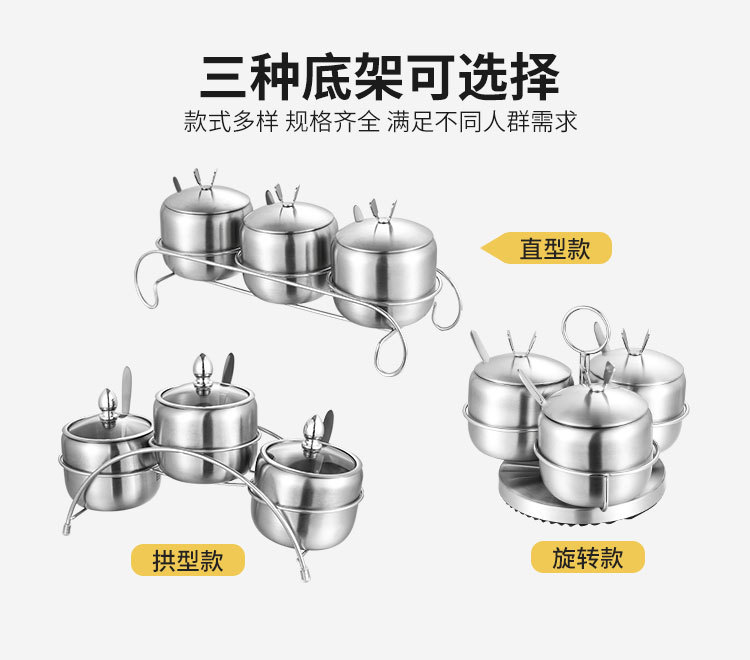 三种底架可选择

款式多样 规格齐全 满足不同人群需求

直型款

拱型款

旋转款