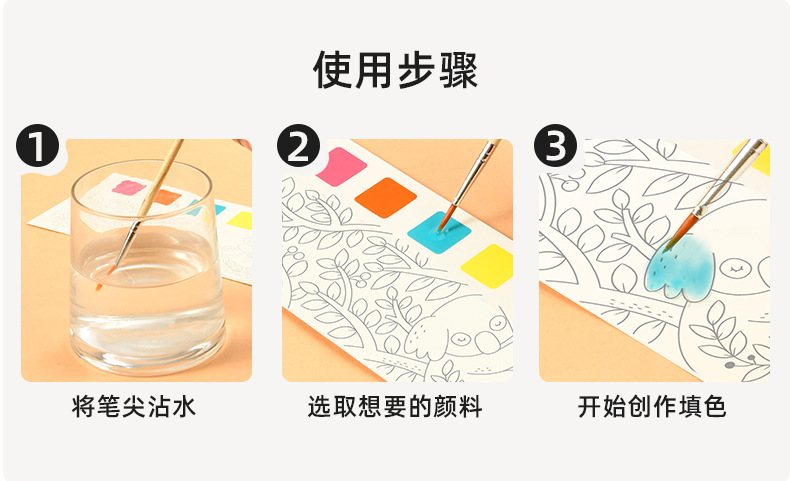 使用步骤

1
将笔尖沾水

2
选取想要的颜料

3
开始创作填色