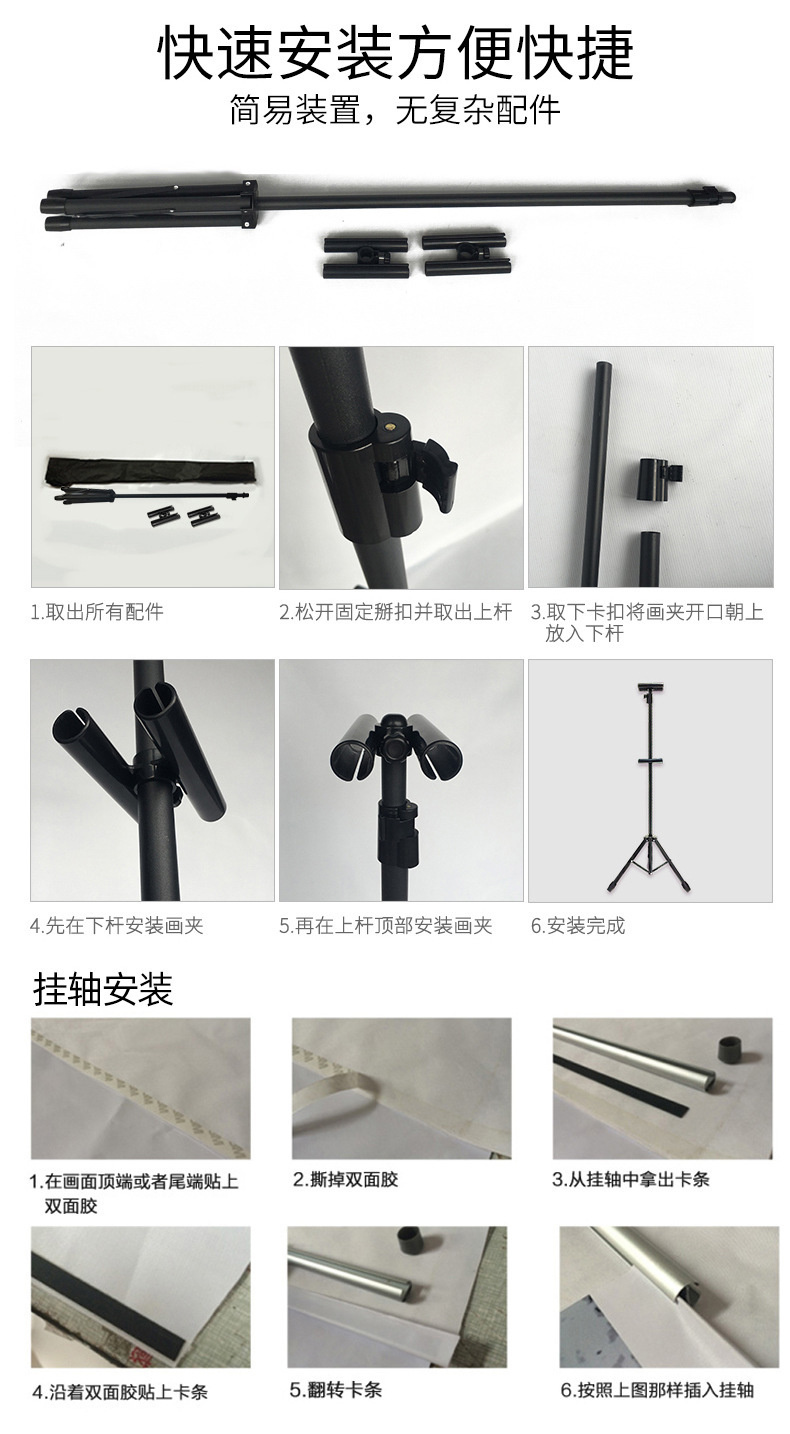 快速安装方便快捷

简易装置，无复杂配件

1.取出所有配件

2.松开固定掰扣并取出上杆

3.取下卡扣将画夹开口朝上放入下杆

4.先在下杆安装画夹

5.再在上杆顶部安装画夹

6.安装完成

挂轴安装

1.在画面顶端或者尾端贴上双面胶

2.撕掉双面胶

3.从挂轴中拿出卡条

4.沿着双面胶贴上卡条

5.翻转卡条

6.按照上图那样插入挂轴