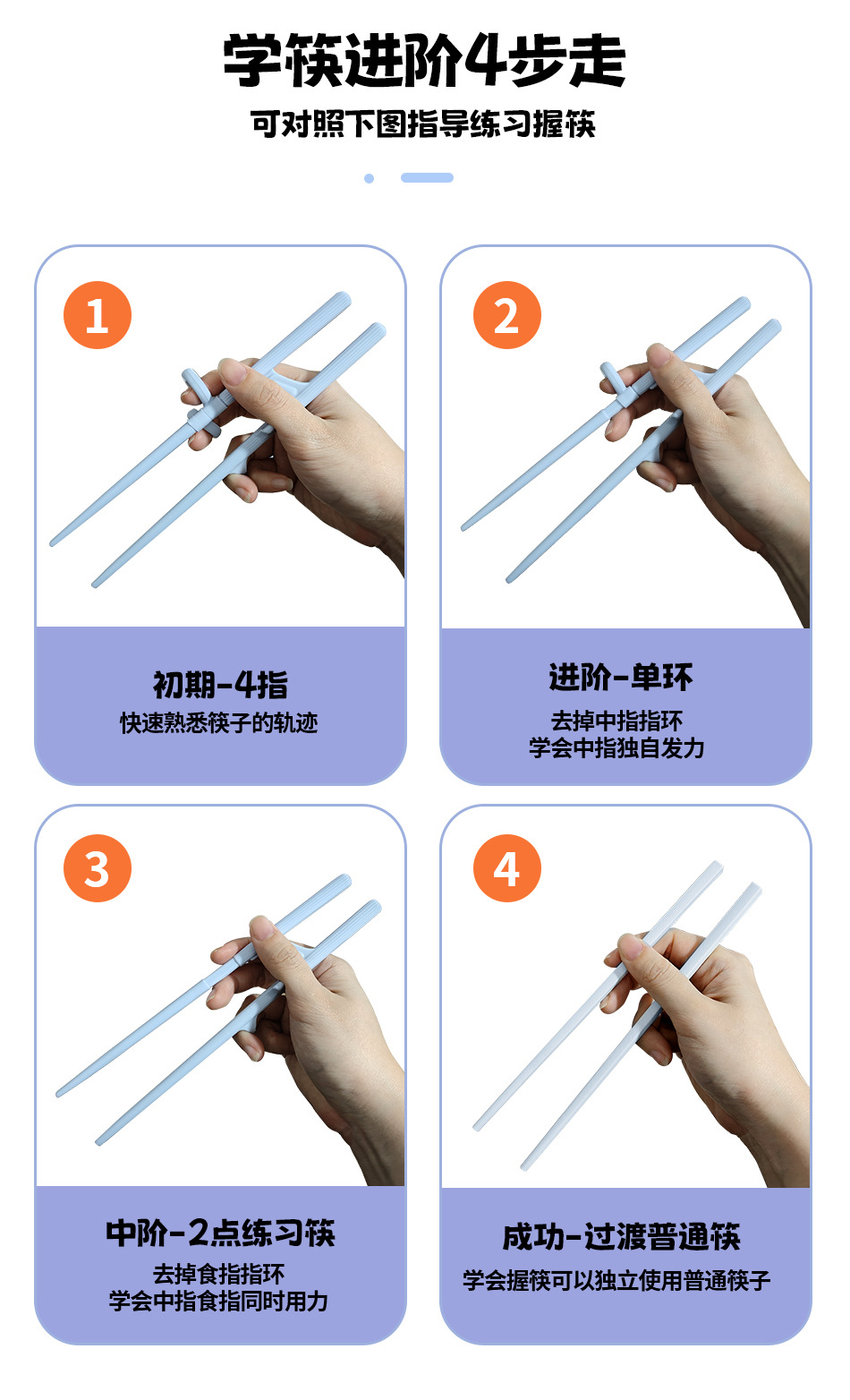 学筷进阶4步走

可对照下图指导练习握筷

1

初期-4指

快速熟悉筷子的轨迹

2

进阶-单环

去掉中指指环
学会中指独自发力

3

中阶-2点练习筷

去掉食指指环
学会中指食指同时用力

4

成功-过渡普通筷

学会握筷可以独立使用普通筷子