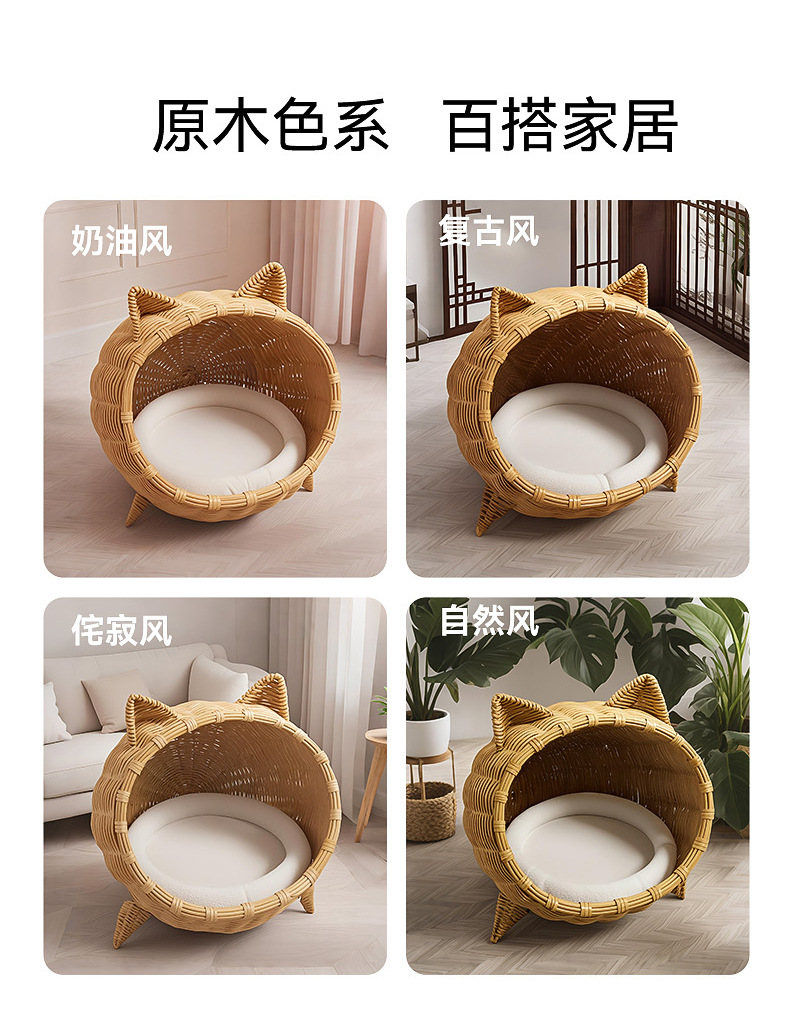 原木色系　百搭家居

奶油风

复古风

侘寂风

自然风