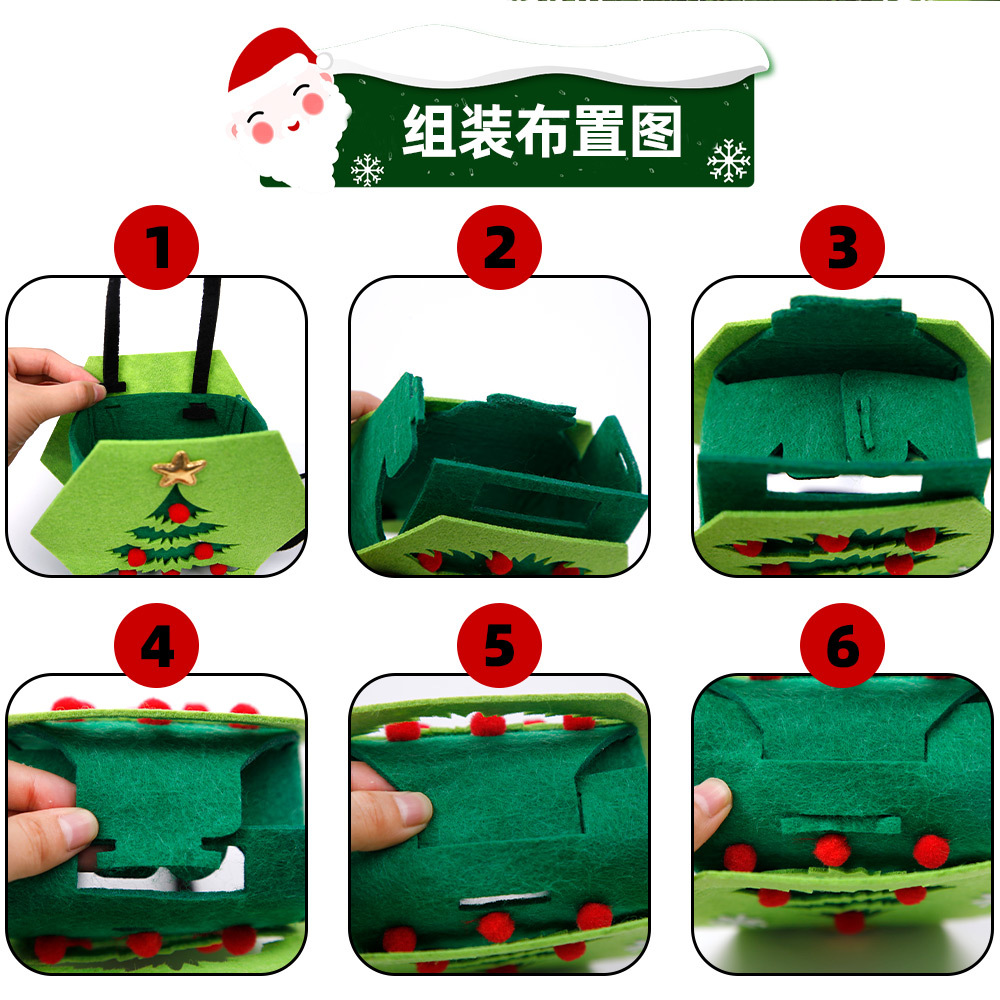 组装布置图

1

2

3

4

5

6