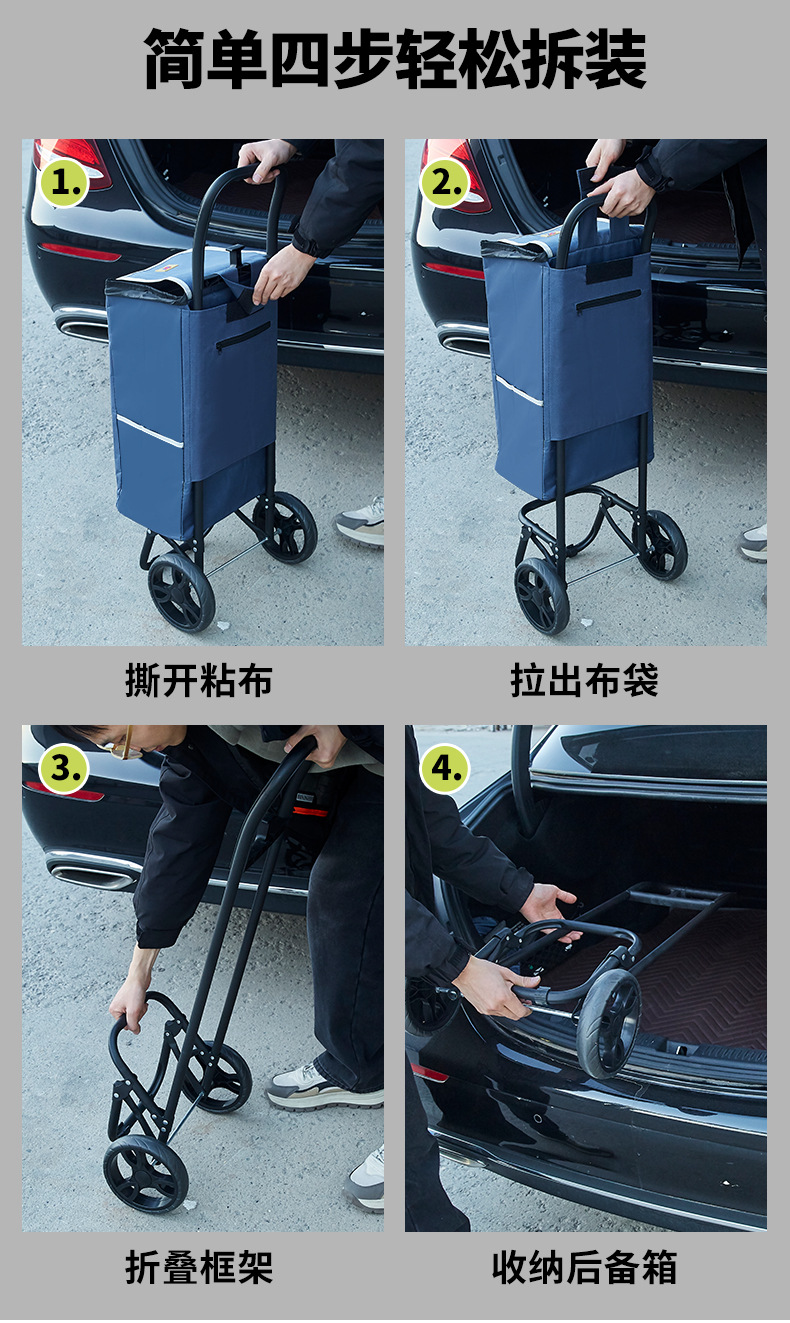 简单四步轻松拆装

1.

撕开粘布

2.

拉出布袋

3.

折叠框架

4.

收纳后备箱