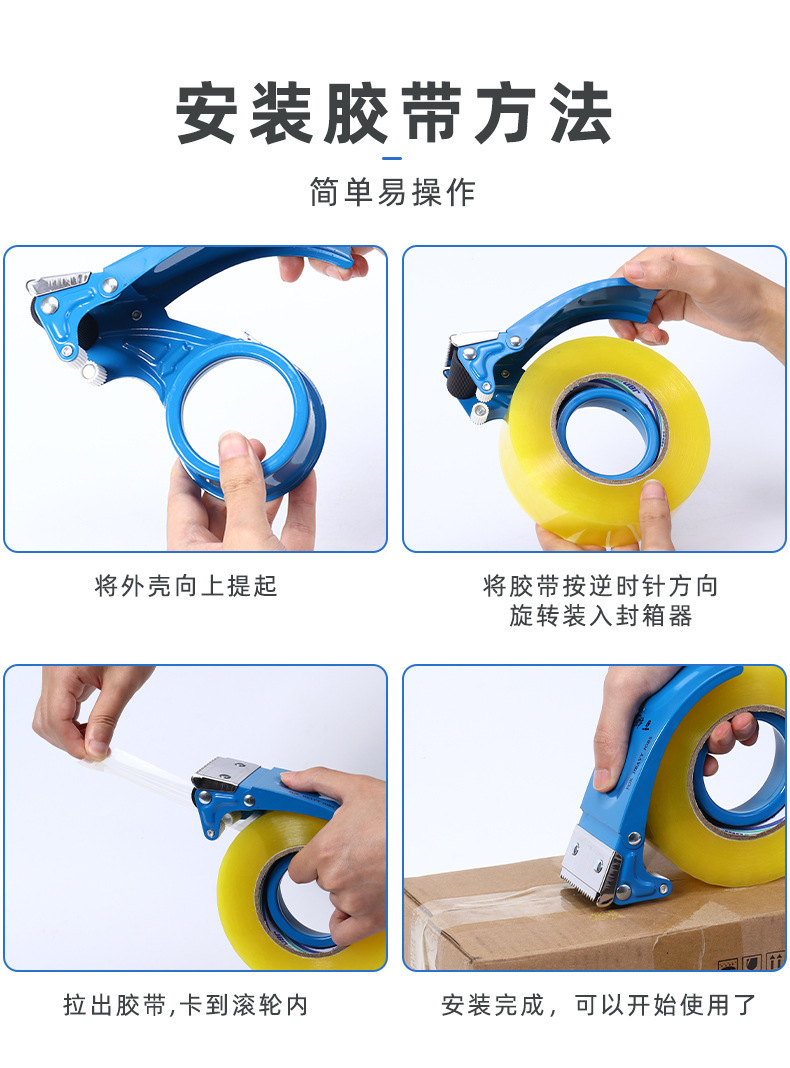 安装胶带方法

简单易操作

将外壳向上提起

将胶带按逆时针方向旋转装入封箱器

拉出胶带,卡到滚轮内

安装完成，可以开始使用了