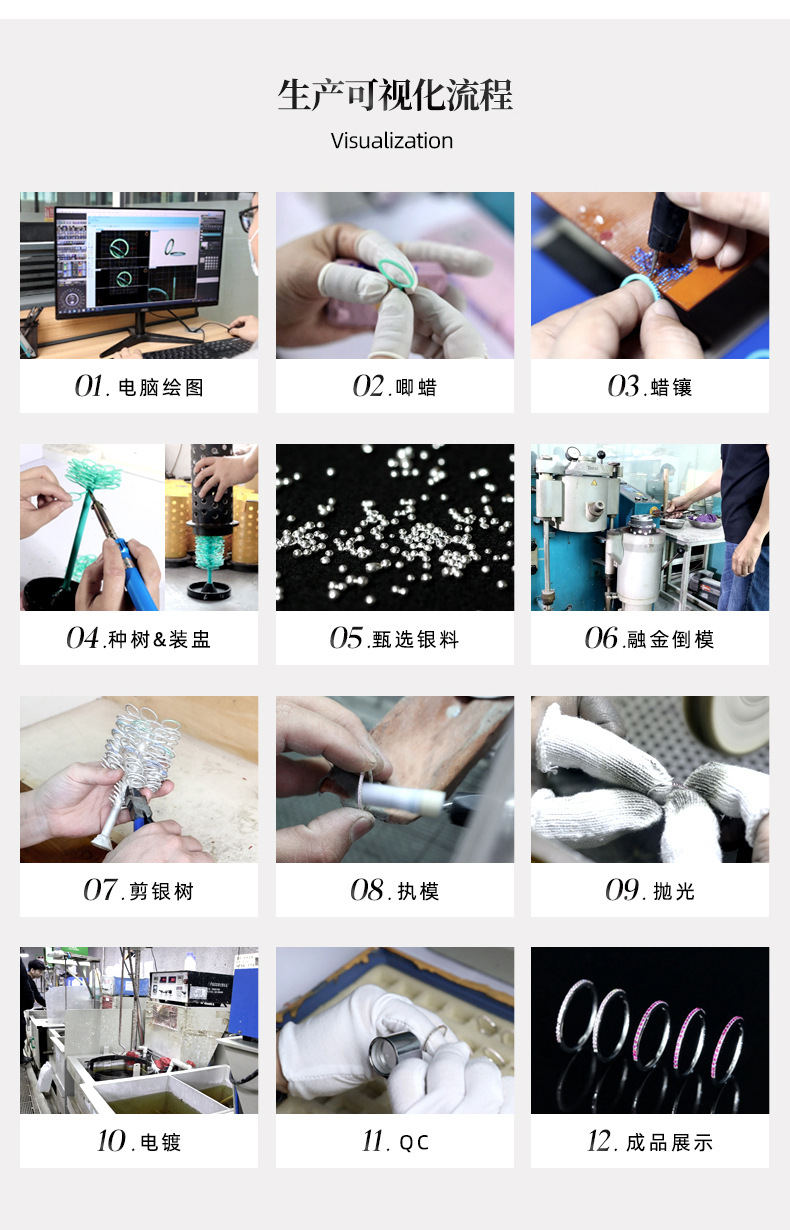 生产可视化流程

Visualization

01. 电脑绘图

02. 唧蜡

03. 蜡镶

04. 种树&装盅

05. 甄选银料

06. 融金倒模

07. 剪银树

08. 执模

09. 抛光

10. 电镀

11. QC

12. 成品展示