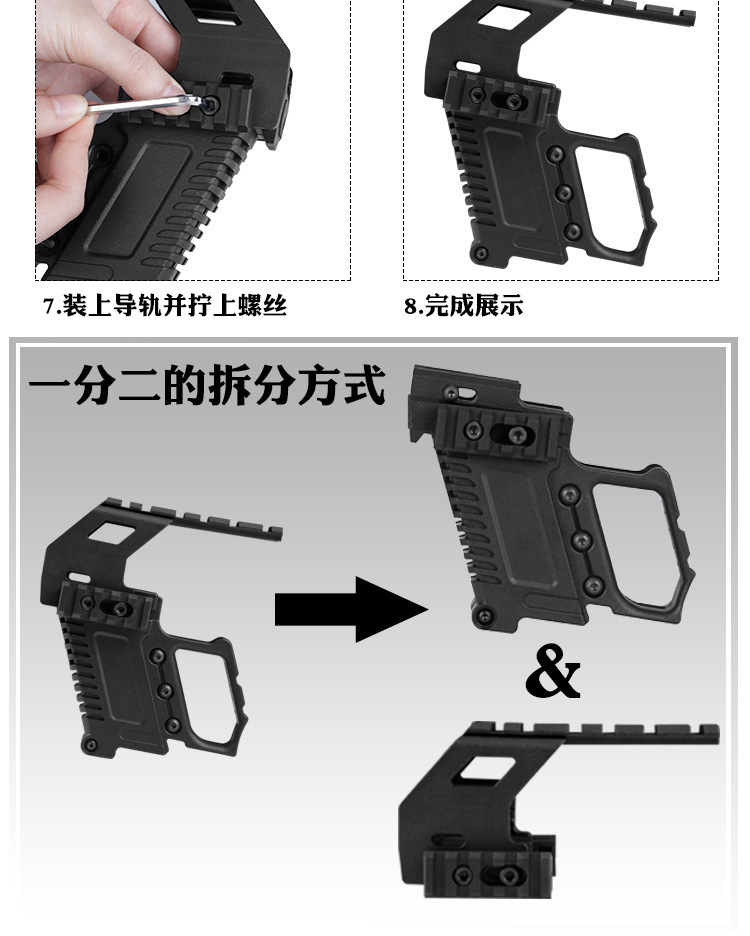 7.装上导轨并拧上螺丝

8.完成展示

一分二的拆分方式

&