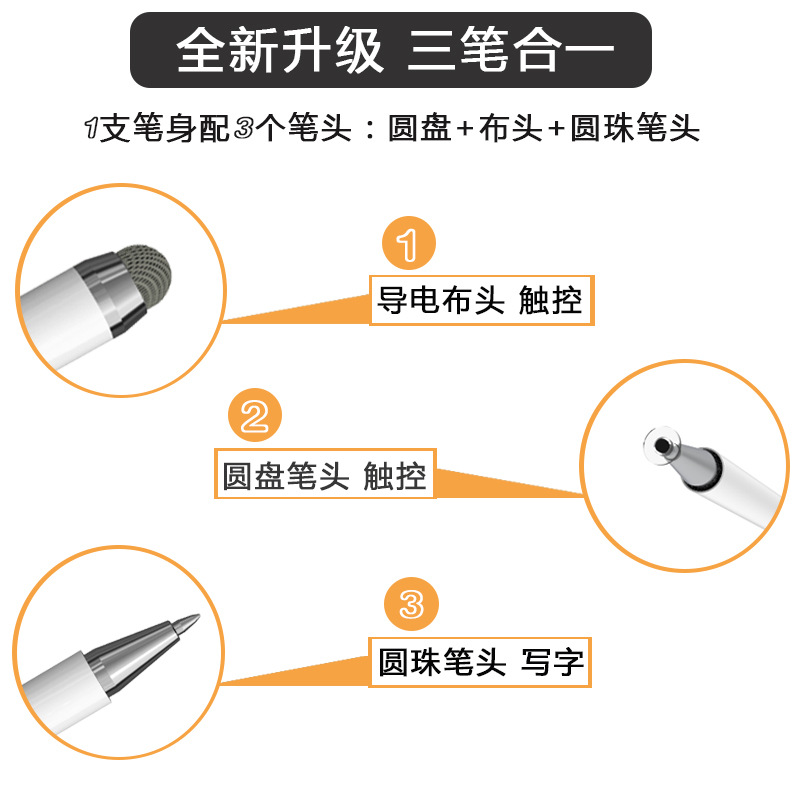 全新升级 三笔合一

1支笔身配3个笔头：圆盘+布头+圆珠笔头

1

导电布头 触控

2

圆盘笔头 触控

3

圆珠笔头 写字