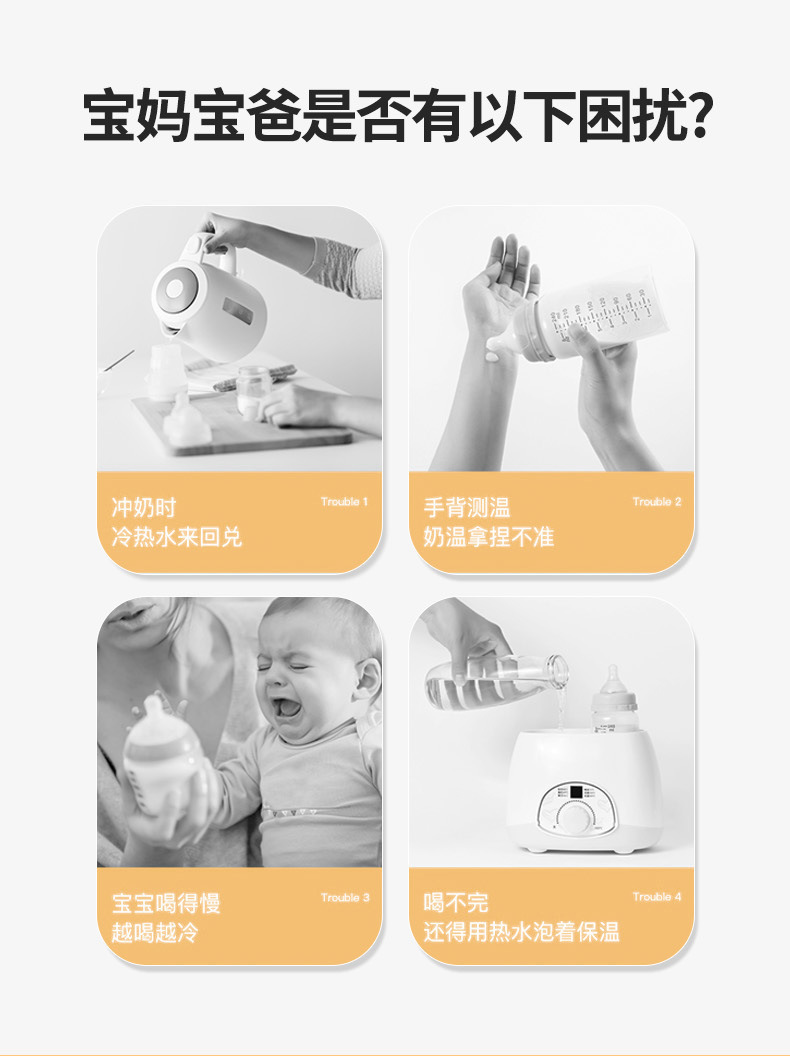 宝妈宝爸是否有以下困扰?

冲奶时
冷热水来回兑
Trouble 1

手背测温
奶温拿捏不准
Trouble 2

宝宝喝得慢
越喝越冷
Trouble 3

喝不完
还得用热水泡着保温
Trouble 4