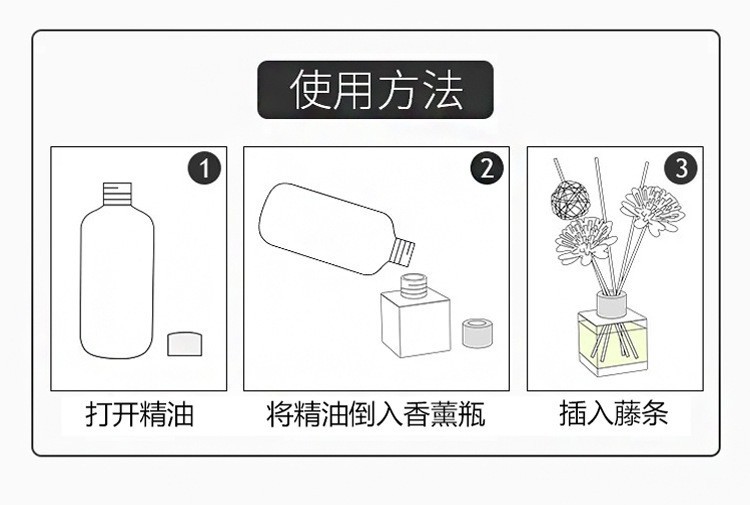 使用方法

1

打开精油

2

将精油倒入香薰瓶

3

插入藤条