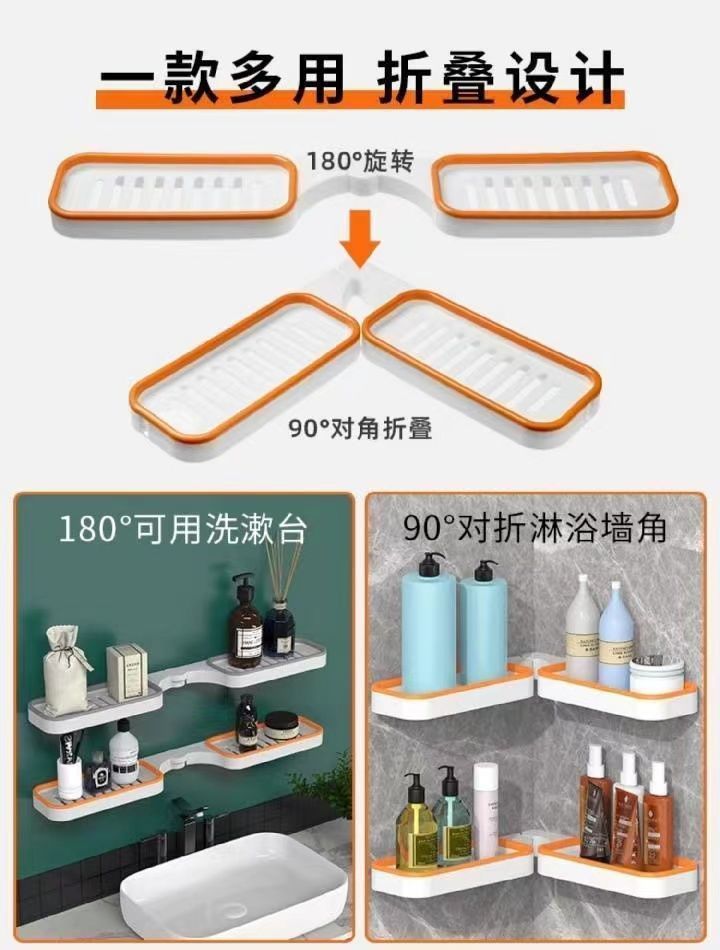 一款多用 折叠设计

180°旋转

90°对角折叠

180°可用洗漱台

90°对折淋浴墙角