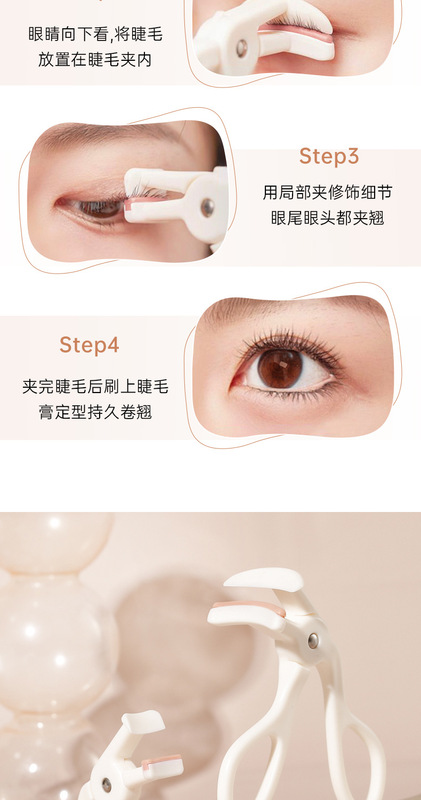 眼睛向下看,将睫毛放置在睫毛夹内

Step3
用局部夹修饰细节
眼尾眼头都夹翘

Step4
夹完睫毛后刷上睫毛膏定型持久卷翘