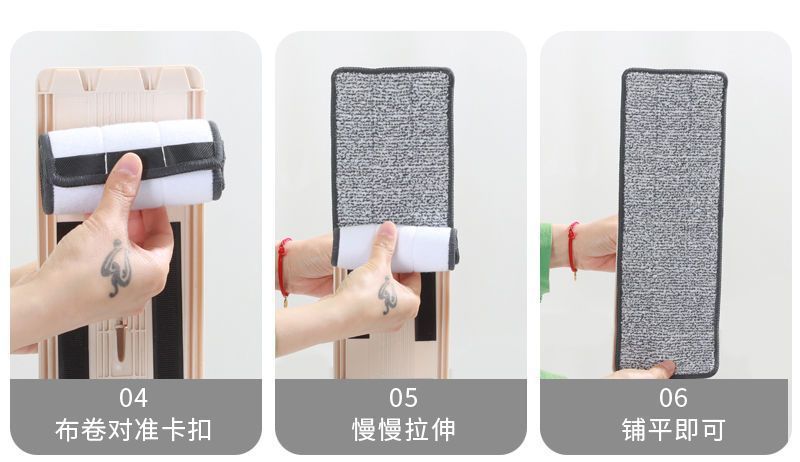 04
布卷对准卡扣

05
慢慢拉伸

06
铺平即可