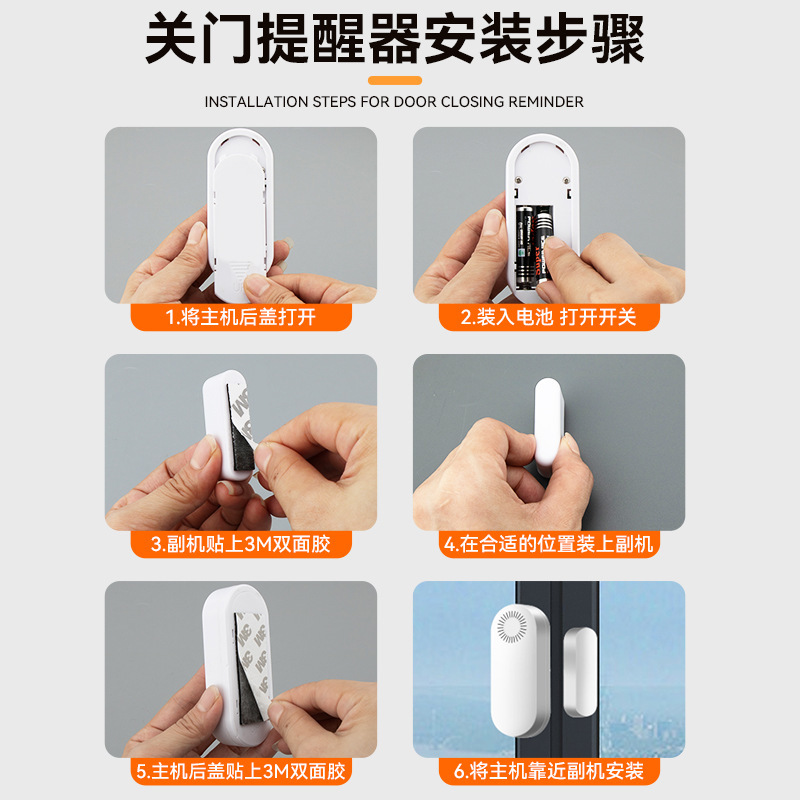 关门提醒器安装步骤

INSTALLATION STEPS FOR DOOR CLOSING REMINDER

1.将主机后盖打开

2.装入电池 打开开关

3.副机贴上3M双面胶

4.在合适的位置装上副机

5.主机后盖贴上3M双面胶

6.将主机靠近副机安装