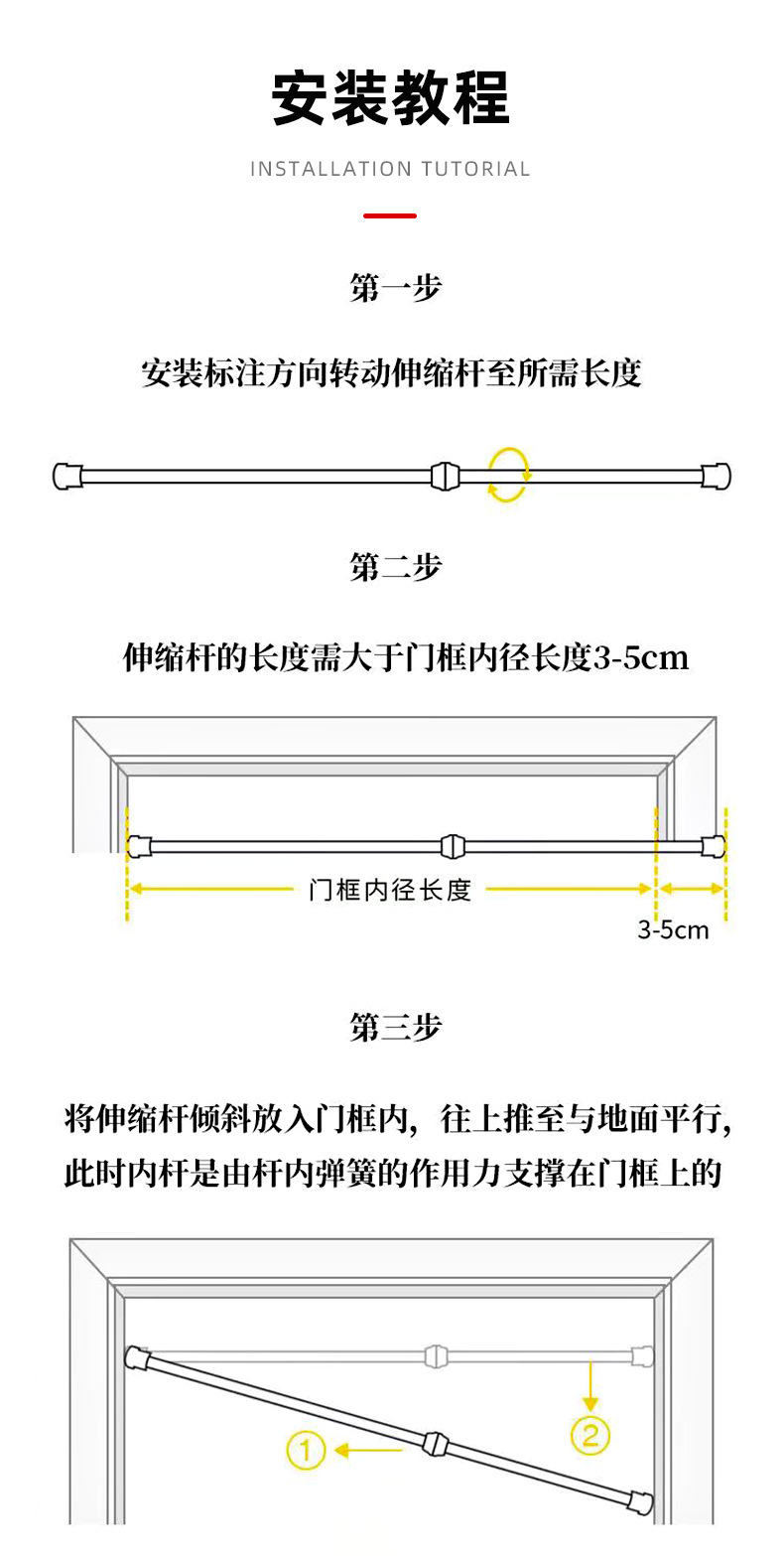 安装教程

INSTALLATION TUTORIAL

第一步

安装标注方向转动伸缩杆至所需长度

第二步

伸缩杆的长度需大于门框内径长度3-5cm

门框内径长度

3-5cm

第三步

将伸缩杆倾斜放入门框内，往上推至与地面平行，此时内杆是由杆内弹簧的作用力支撑在门框上的

①

②