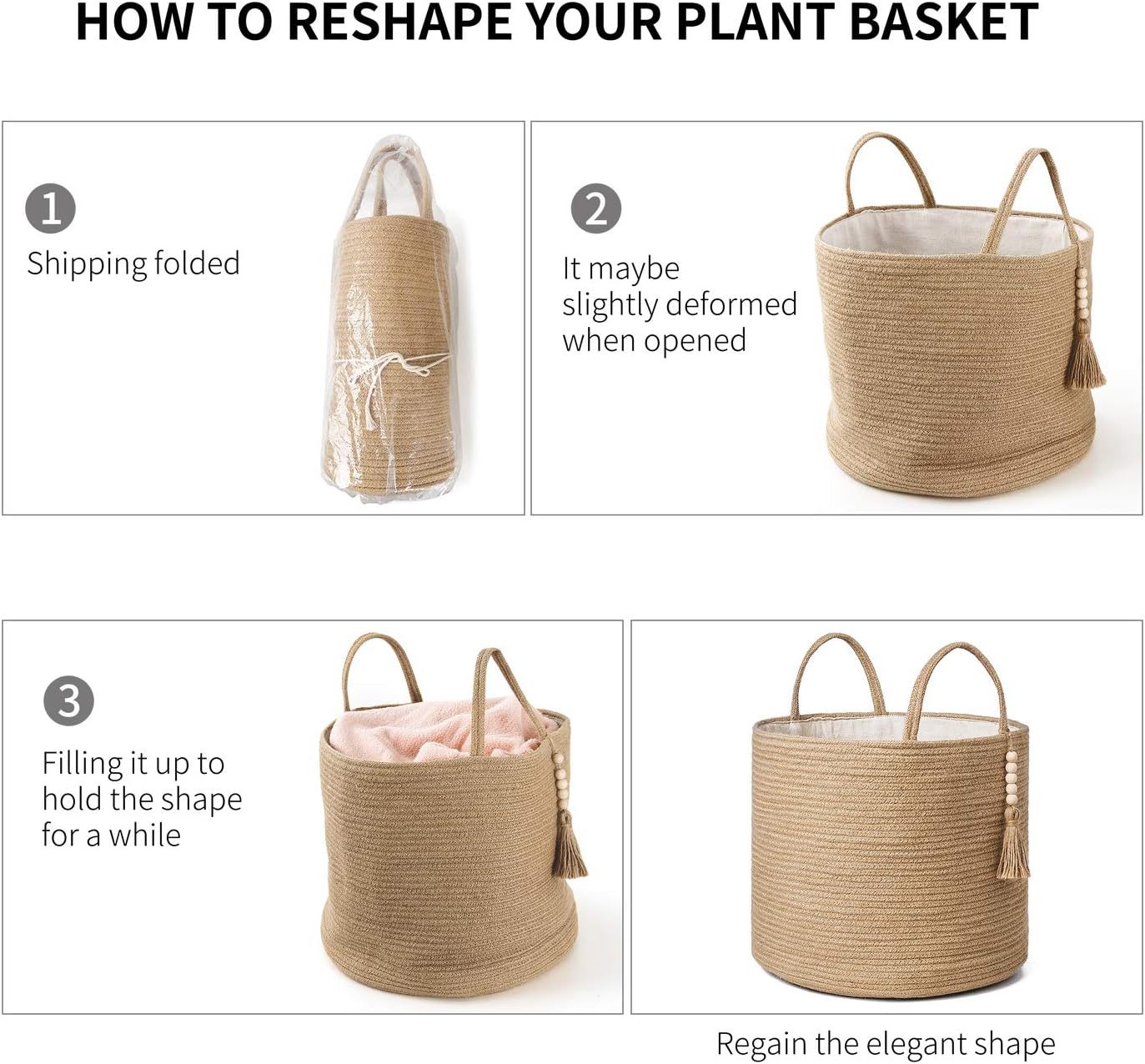 HOW TO RESHAPE YOUR PLANT BASKET

1
Shipping folded

2
It maybe slightly deformed when opened

3
Filling it up to hold the shape for a while

Regain the elegant shape