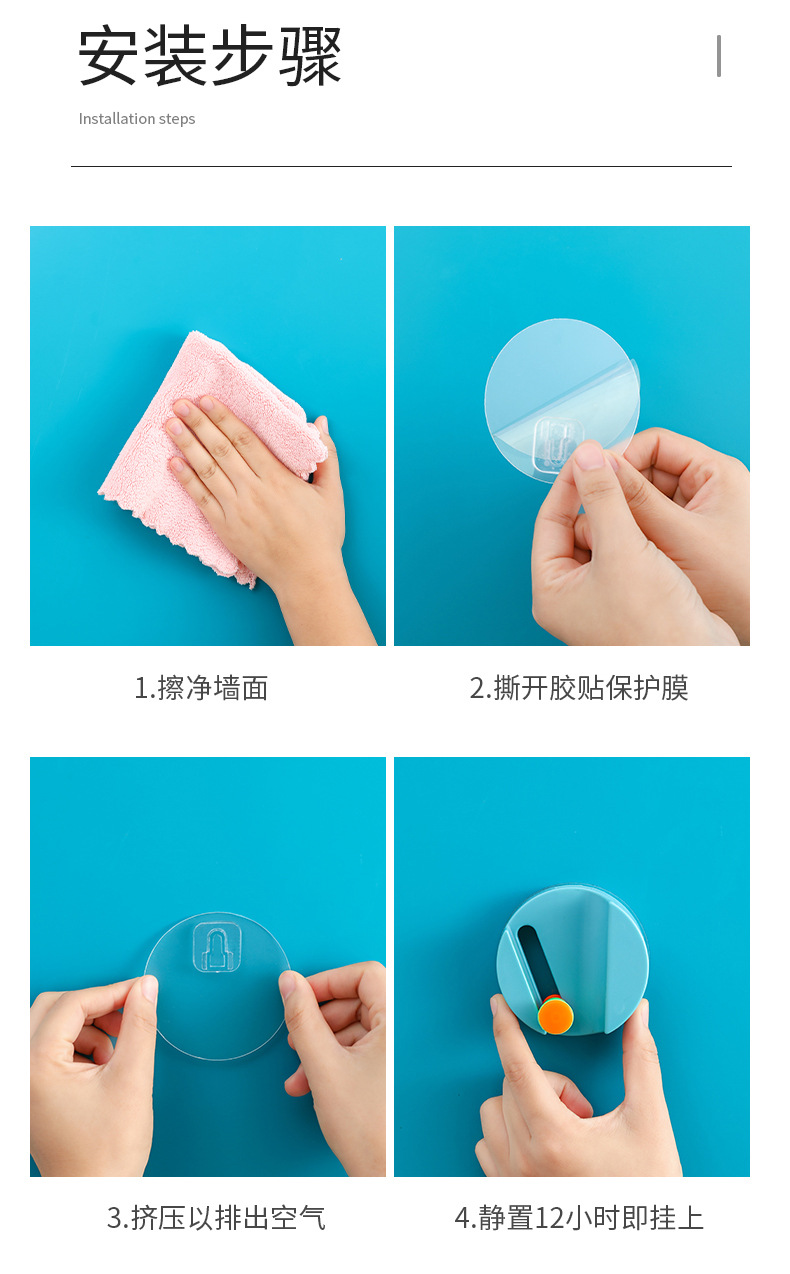 安装步骤

Installation steps

1.擦净墙面

2.撕开胶贴保护膜

3.挤压以排出空气

4.静置12小时即挂上