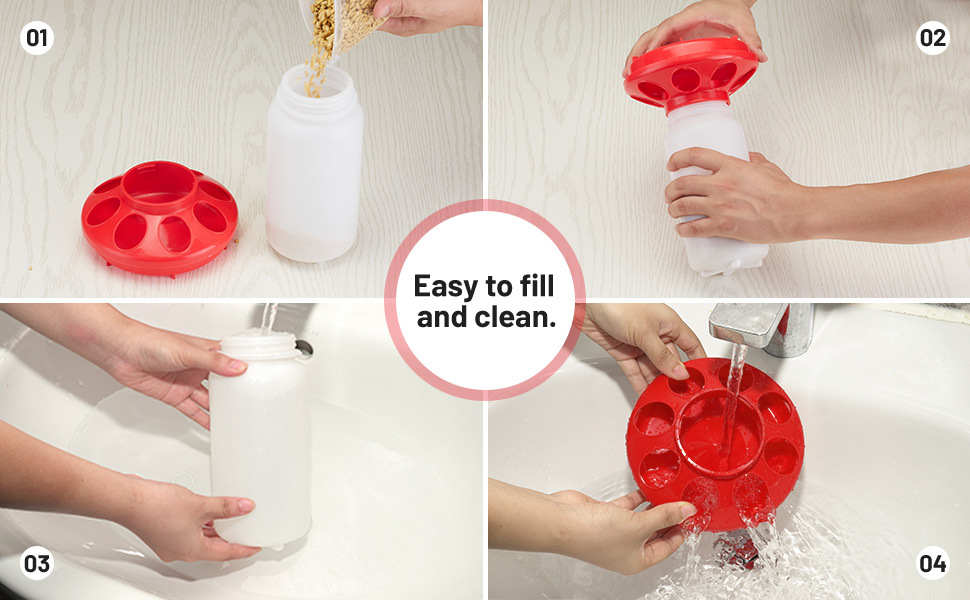 01

02

Easy to fill and clean.

03

04