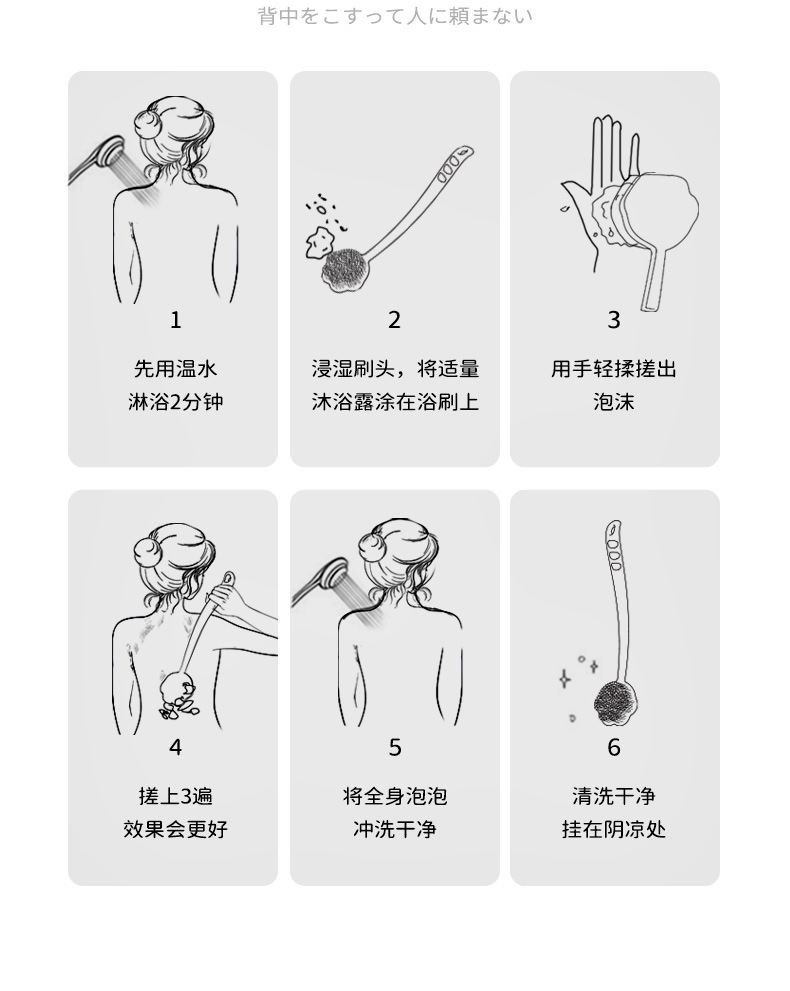 背中をこすって人に頼まない

1

先用温水
淋浴2分钟

2

浸湿刷头，将适量
沐浴露涂在浴刷上

3

用手轻揉搓出
泡沫

4

搓上3遍
效果会更好

5

将全身泡泡
冲洗干净

6

清洗干净
挂在阴凉处