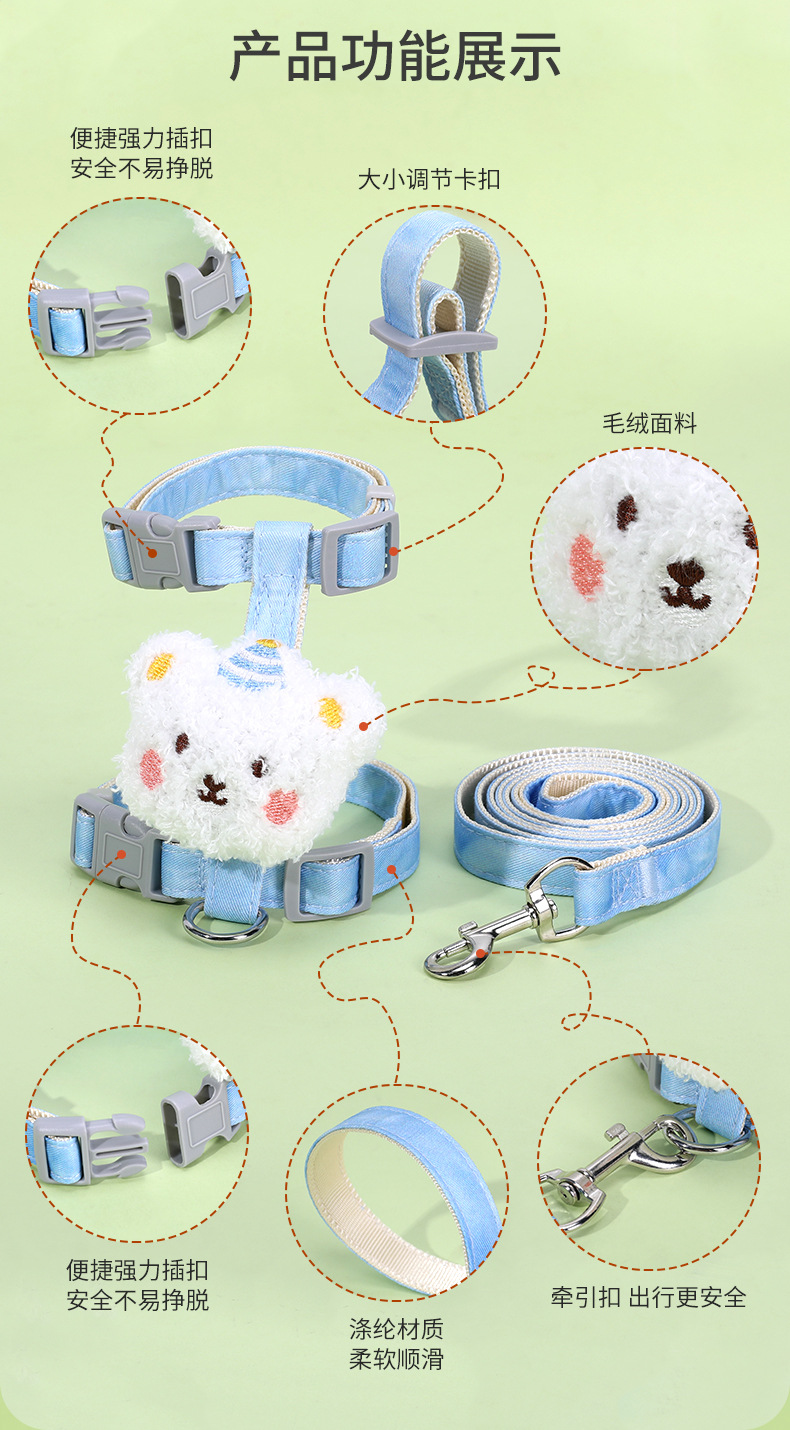 产品功能展示

便捷强力插扣
安全不易挣脱

大小调节卡扣

毛绒面料

便捷强力插扣
安全不易挣脱

涤纶材质
柔软顺滑

牵引扣 出行更安全