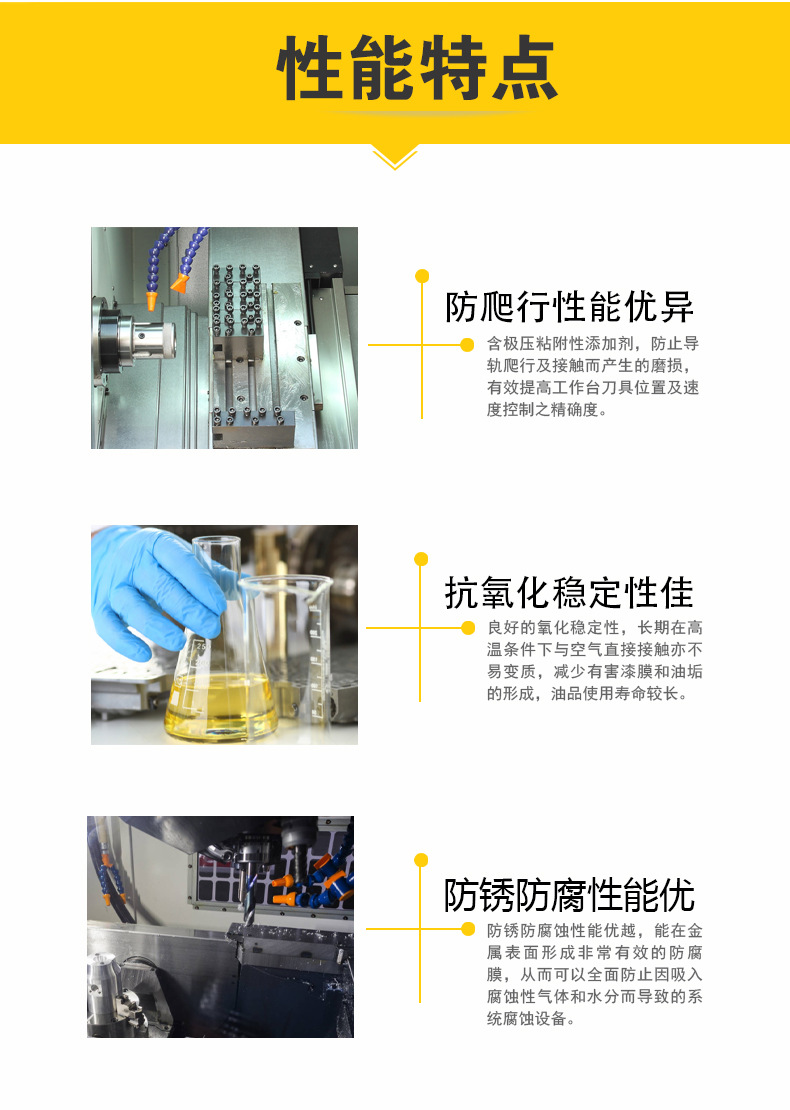 性能特点

防爬行性能优异

含极压粘附性添加剂，防止导轨爬行及接触而产生的磨损，有效提高工作台刀具位置及速度控制之精确度。

抗氧化稳定性佳

良好的氧化稳定性，长期在高温条件下与空气直接接触亦不易变质，减少有害漆膜和油垢的形成，油品使用寿命较长。

防锈防腐性能优

防锈防腐蚀性能优越，能在金属表面形成非常有效的防腐膜，从而可以全面防止因吸入腐蚀性气体和水分而导致的系统腐蚀设备。