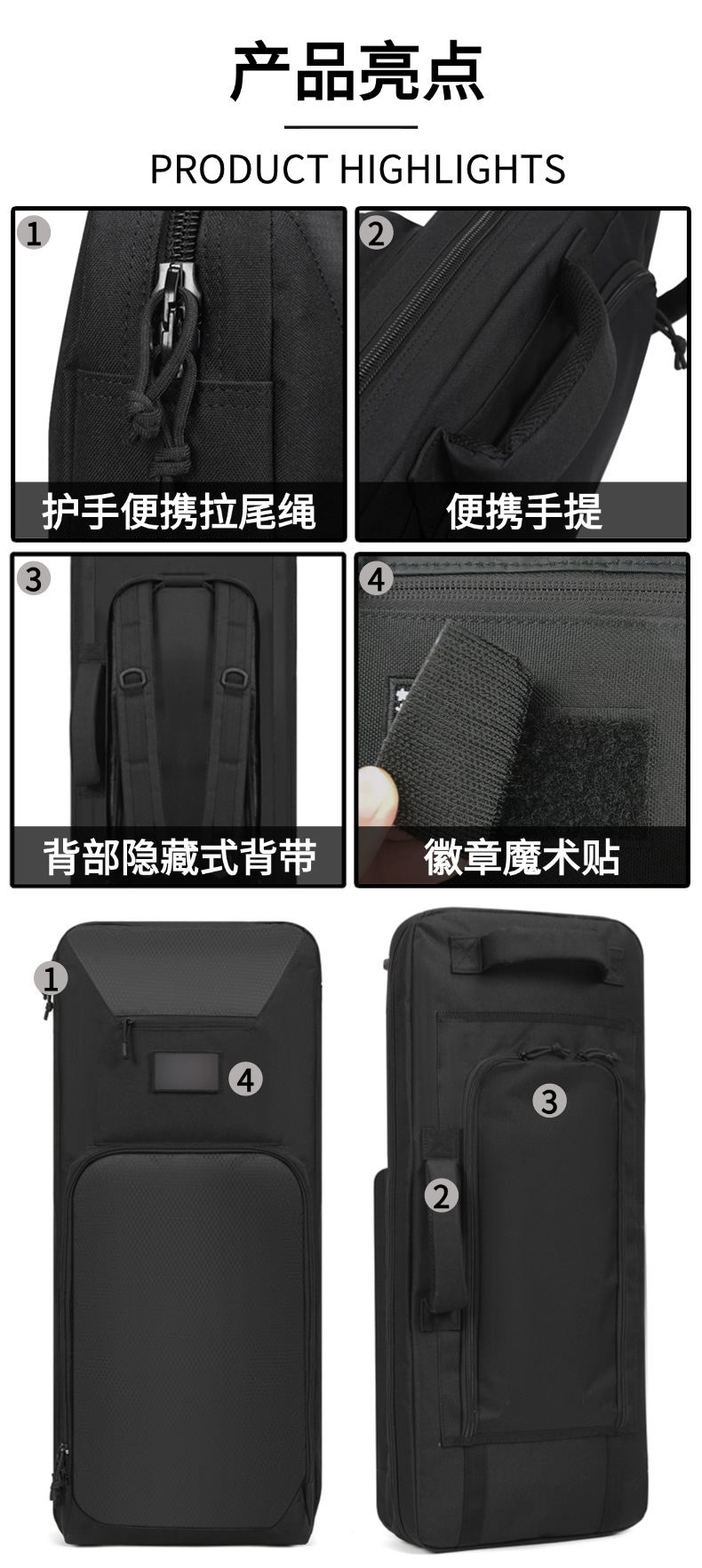 产品亮点

PRODUCT HIGHLIGHTS

1
护手便携拉尾绳

2
便携手提

3
背部隐藏式背带

4
徽章魔术贴

1

4

3

2