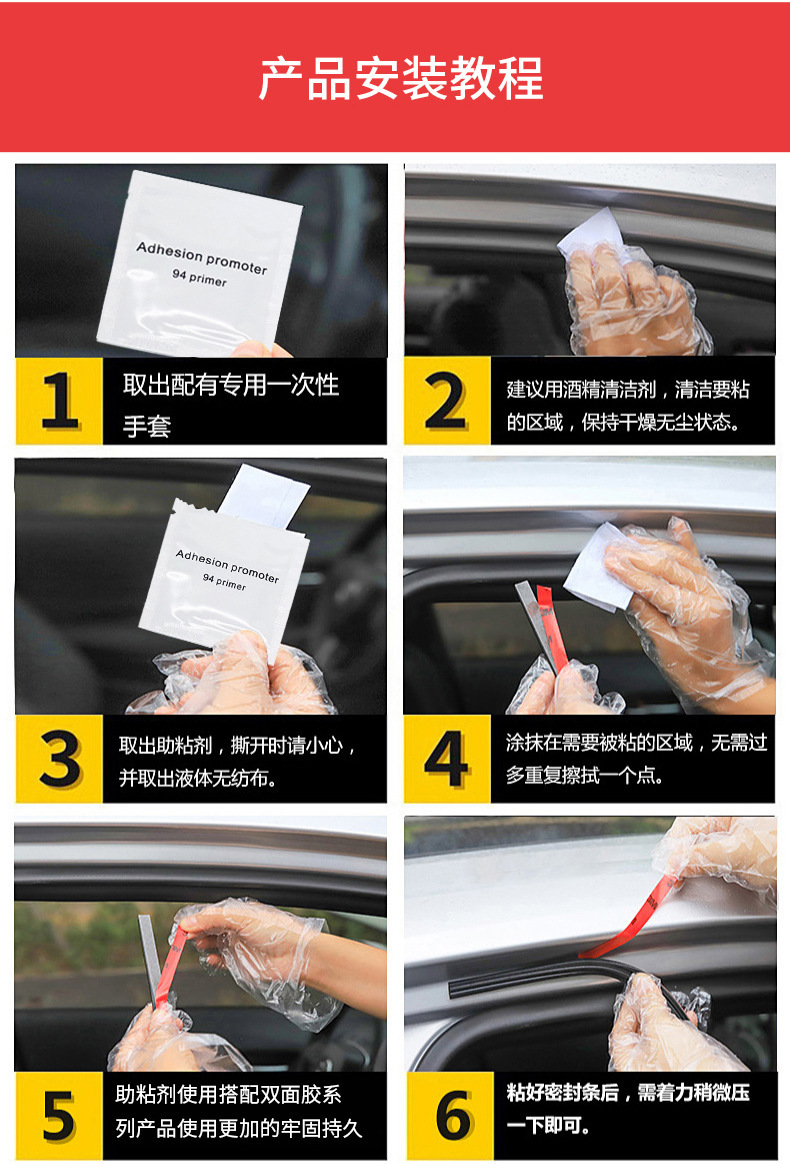 产品安装教程

Adhesion promoter
94 primer

1
取出配有专用一次性手套

2
建议用酒精清洁剂，清洁要粘的区域，保持干燥无尘状态。

Adhesion promoter
94 primer

3
取出助粘剂，撕开时请小心，并取出液体无纺布。

4
涂抹在需要被粘的区域，无需过多重复擦拭一个点。

5
助粘剂使用搭配双面胶系列产品使用更加的牢固持久

6
粘好密封条后，需着力稍微压一下即可。