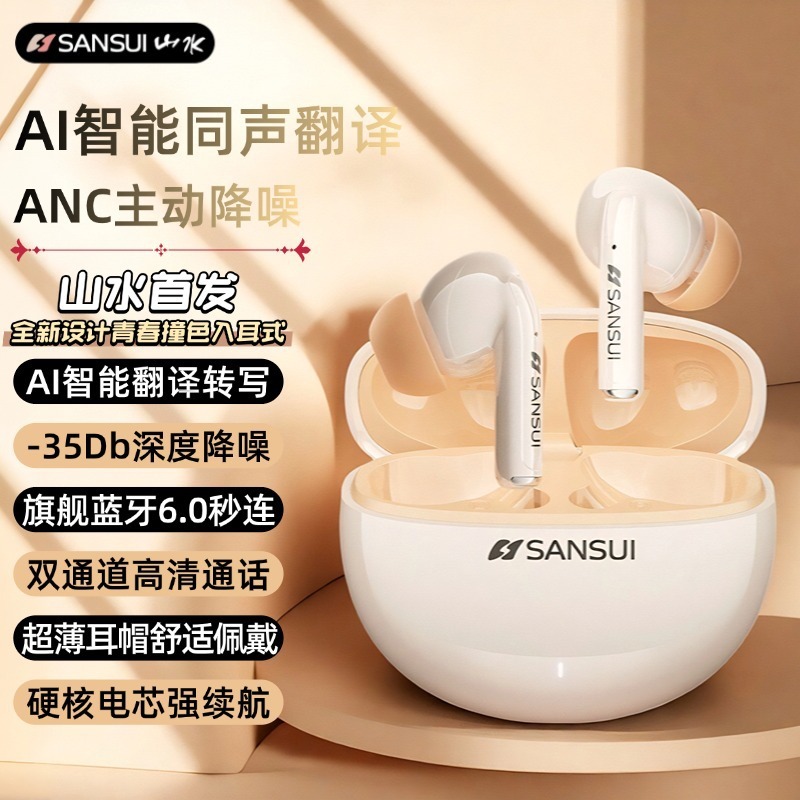 SANSUI 山水

AI智能同声翻译

ANC主动降噪

山水首发

全新设计青春撞色入耳式

AI智能翻译转写

-35Db深度降噪

旗舰蓝牙6.0秒连

双通道高清通话

超薄耳帽舒适佩戴

硬核电芯强续航

SANSUI

SANSUI

SANSUI