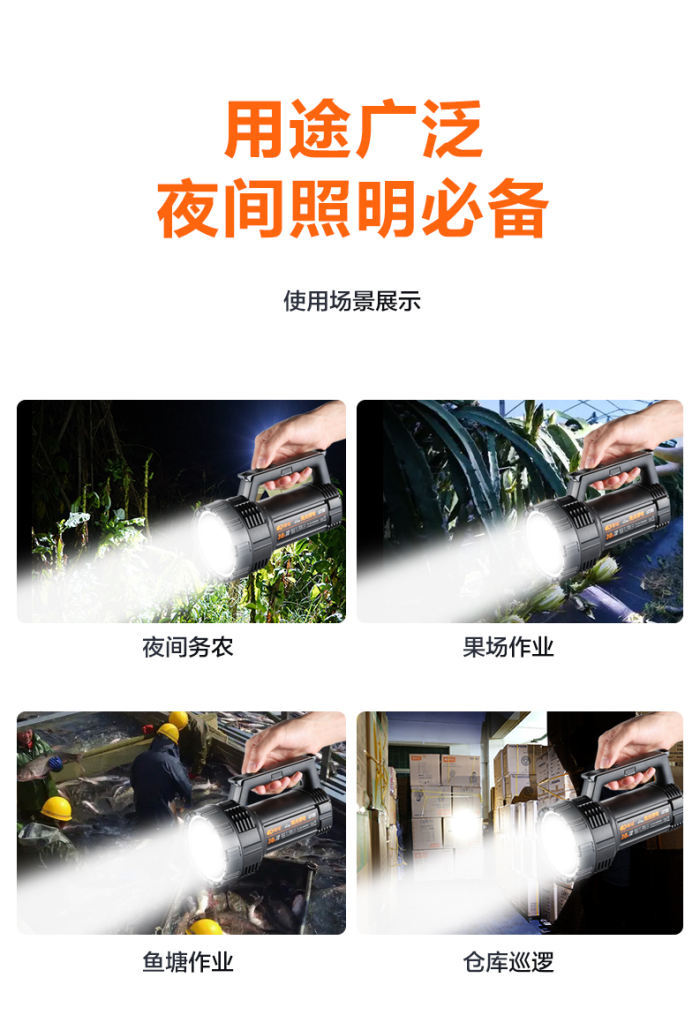 用途广泛
夜间照明必备

使用场景展示

夜间务农

果场作业

鱼塘作业

仓库巡逻