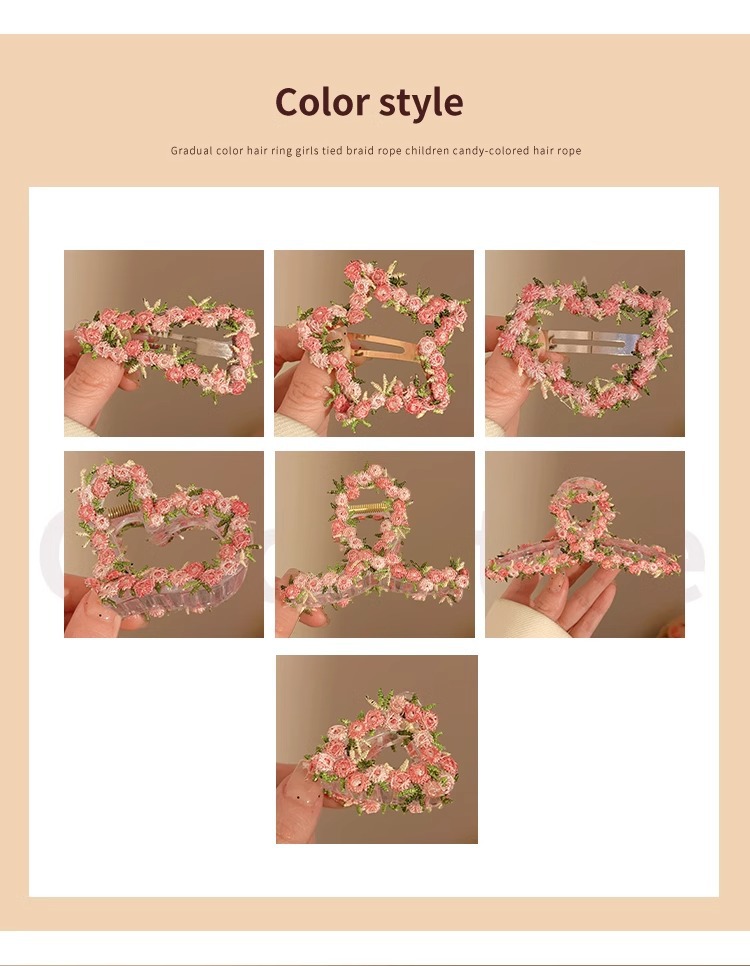 Color style

Gradual color hair ring girls tied braid rope children candy-colored hair rope