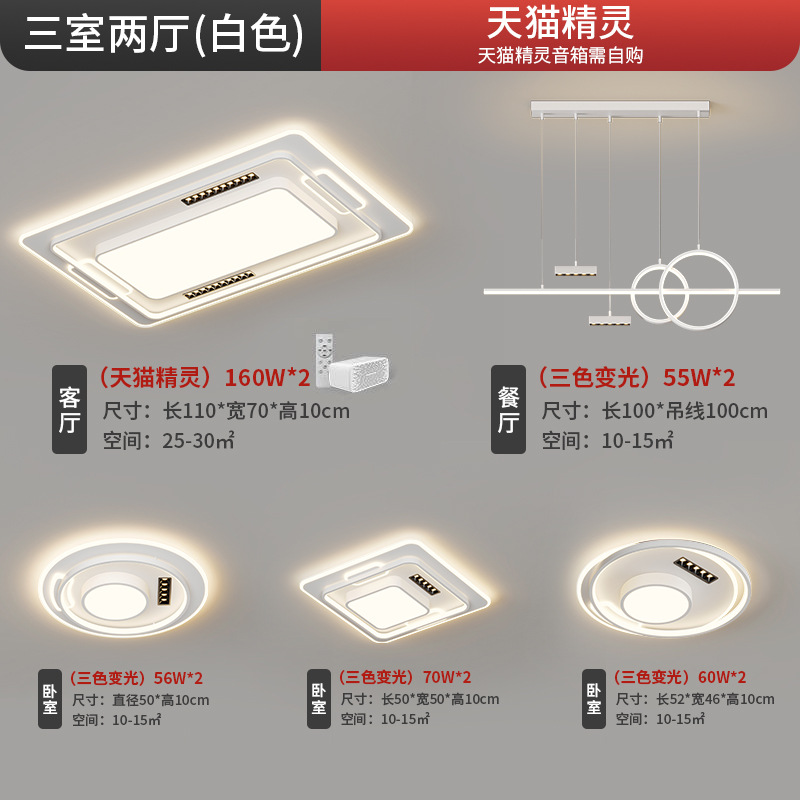 三室两厅(白色)

天猫精灵
天猫精灵音箱需自购

客厅
（天猫精灵）160W*2
尺寸：长110*宽70*高10cm
空间：25-30㎡

餐厅
（三色变光）55W*2
尺寸：长100*吊线100cm
空间：10-15㎡

卧室
（三色变光）56W*2
尺寸：直径50*高10cm
空间：10-15㎡

卧室
（三色变光）70W*2
尺寸：长50*宽50*高10cm
空间：10-15㎡

卧室
（三色变光）60W*2
尺寸：长52*宽46*高10cm
空间：10-15㎡