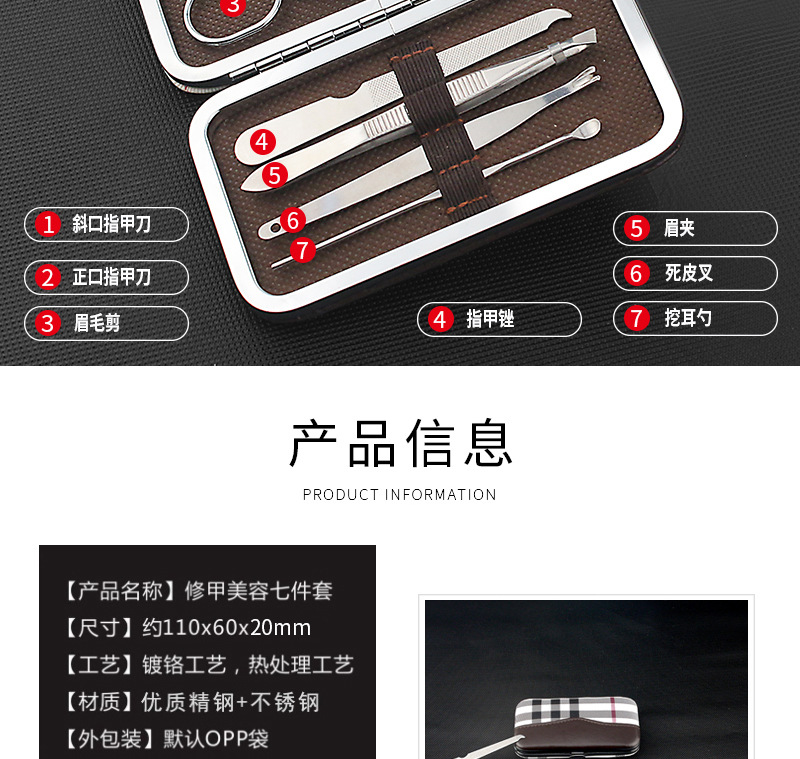 3

4

5

6

7

1 斜口指甲刀

2 正口指甲刀

3 眉毛剪

4 指甲锉

5 眉夹

6 死皮叉

7 挖耳勺

产品信息

PRODUCT INFORMATION

【产品名称】修甲美容七件套

【尺寸】约110x60x20mm

【工艺】镀铬工艺，热处理工艺

【材质】优质精钢+不锈钢

【外包装】默认OPP袋