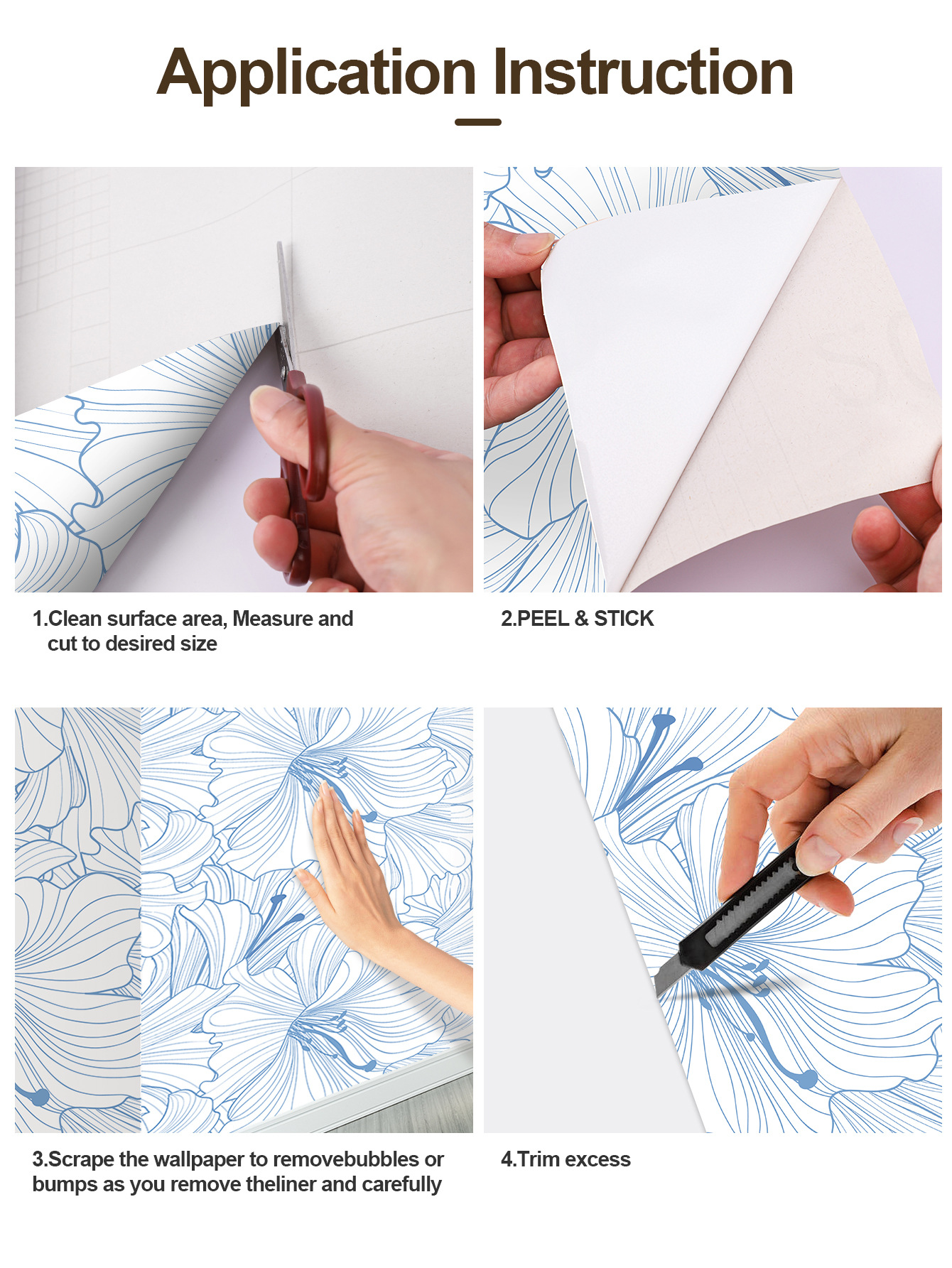 Application Instruction

1.Clean surface area, Measure and cut to desired size

2.PEEL & STICK

3.Scrape the wallpaper to removebubbles or bumps as you remove theliner and carefully

4.Trim excess