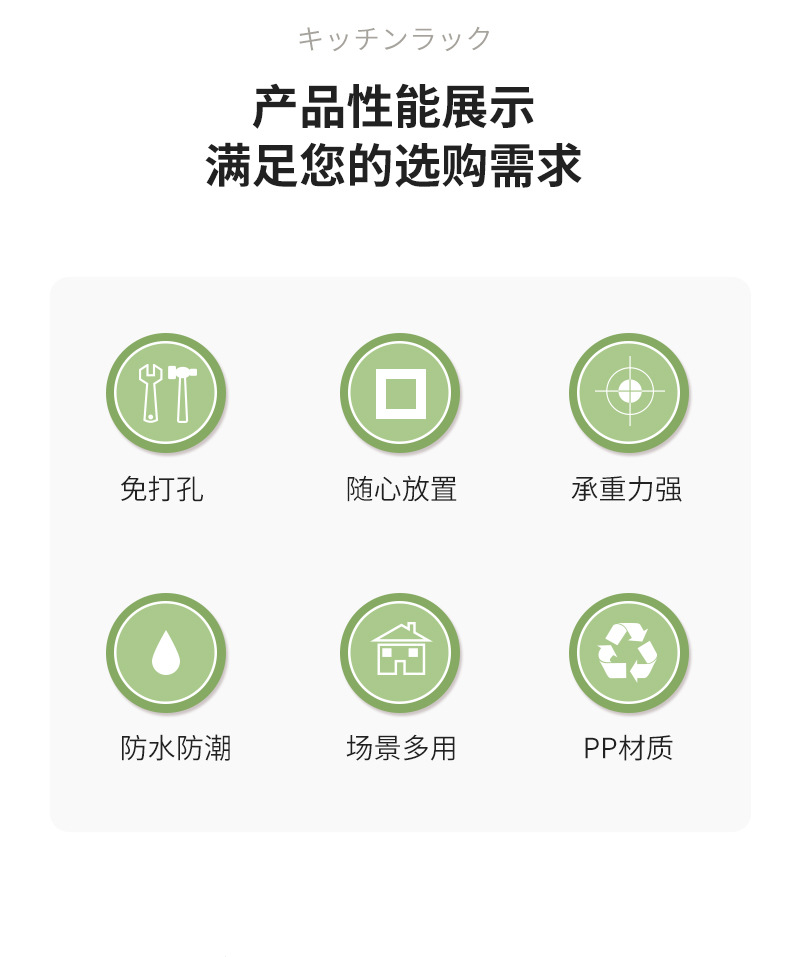 キッチンラック

产品性能展示
满足您的选购需求

免打孔

随心放置

承重力强

防水防潮

场景多用

PP材质