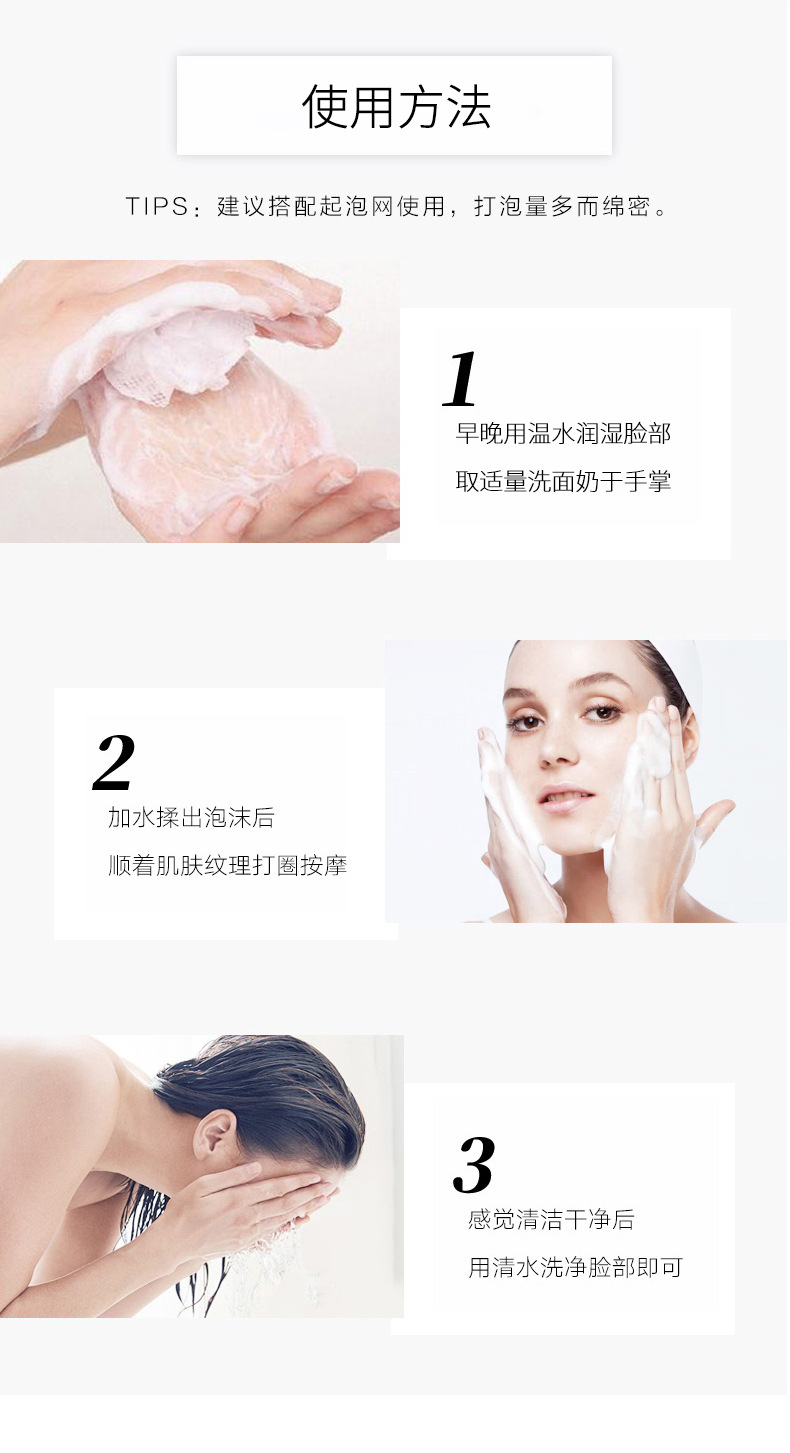 使用方法

TIPS：建议搭配起泡网使用，打泡量多而绵密。

1
早晚用温水润湿脸部
取适量洗面奶于手掌

2
加水揉出泡沫后
顺着肌肤纹理打圈按摩

3
感觉清洁干净后
用清水洗净脸部即可