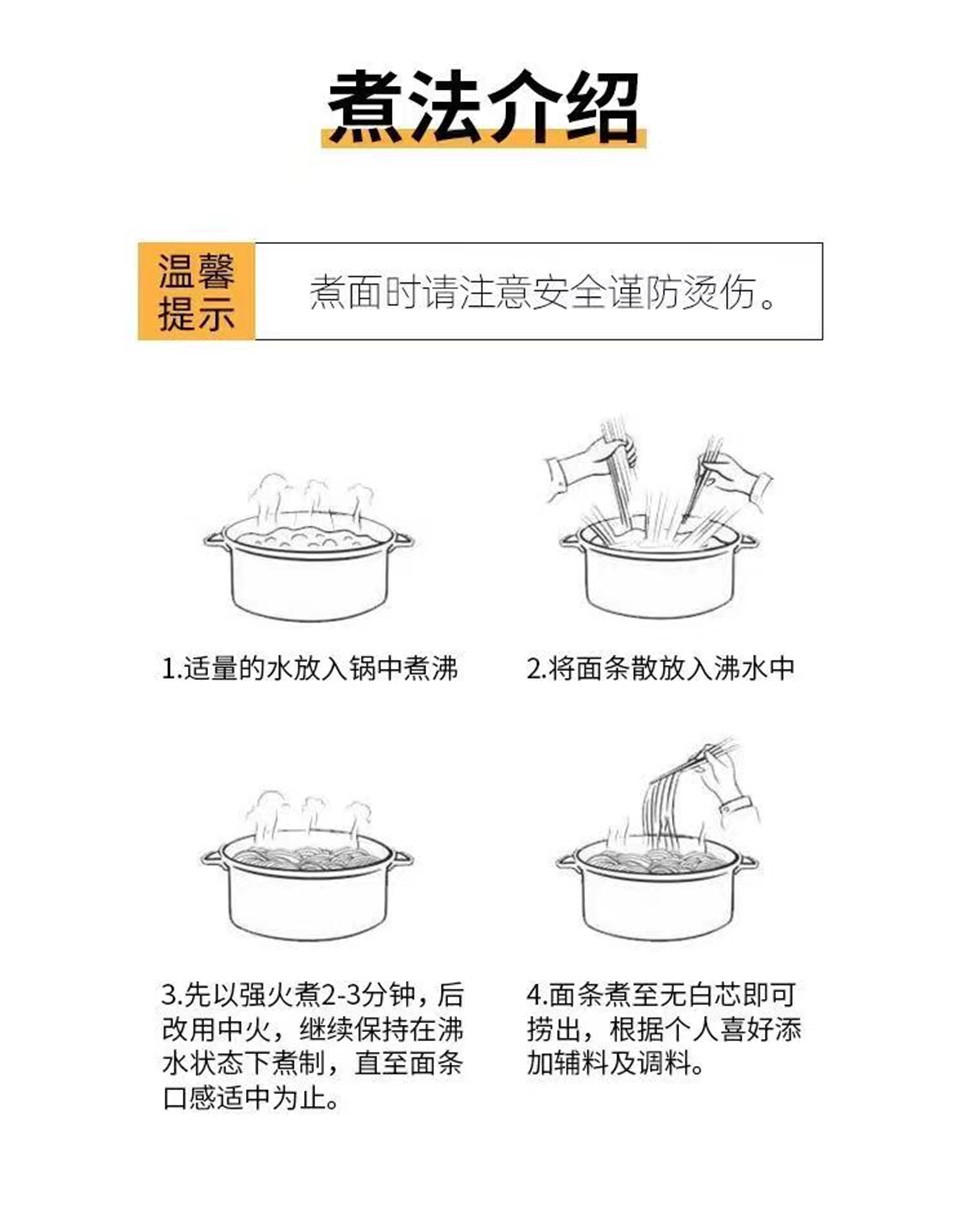 煮法介绍

温馨提示

煮面时请注意安全谨防烫伤。

1.适量的水放入锅中煮沸

2.将面条散放入沸水中

3.先以强火煮2-3分钟，后改用中火，继续保持在沸水状态下煮制，直至面条口感适中为止。

4.面条煮至无白芯即可捞出，根据个人喜好添加辅料及调料。