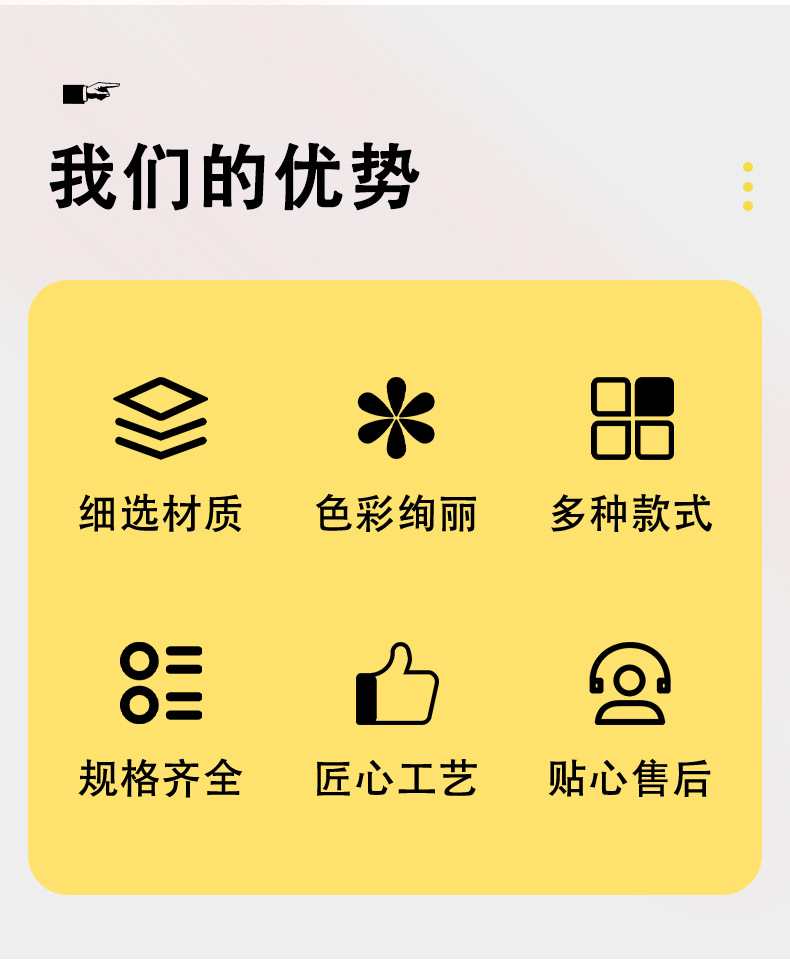 我们的优势

细选材质 色彩绚丽 多种款式

规格齐全 匠心工艺 贴心售后