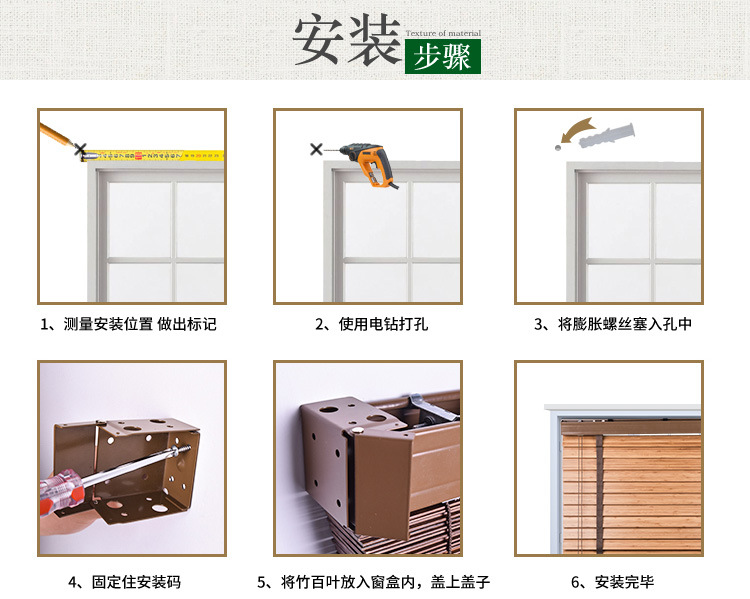 安装 Texture of material 步骤

1、测量安装位置 做出标记

2、使用电钻打孔

3、将膨胀螺丝塞入孔中

4、固定住安装码

5、将竹百叶放入窗盒内，盖上盖子

6、安装完毕