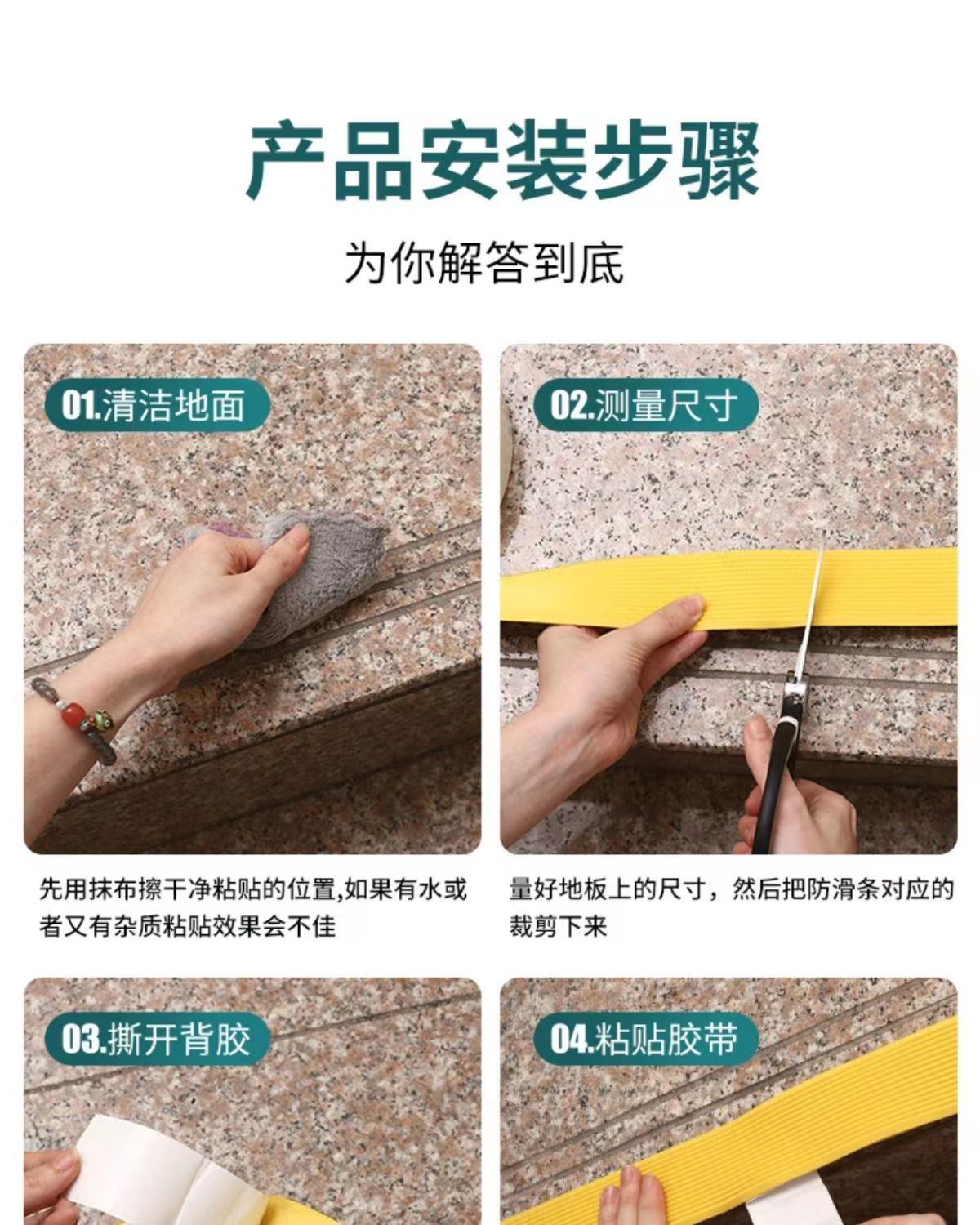 产品安装步骤

为你解答到底

01.清洁地面

先用抹布擦干净粘贴的位置,如果有水或者又有杂质粘贴效果会不佳

02.测量尺寸

量好地板上的尺寸，然后把防滑条对应的裁剪下来

03.撕开背胶

04.粘贴胶带