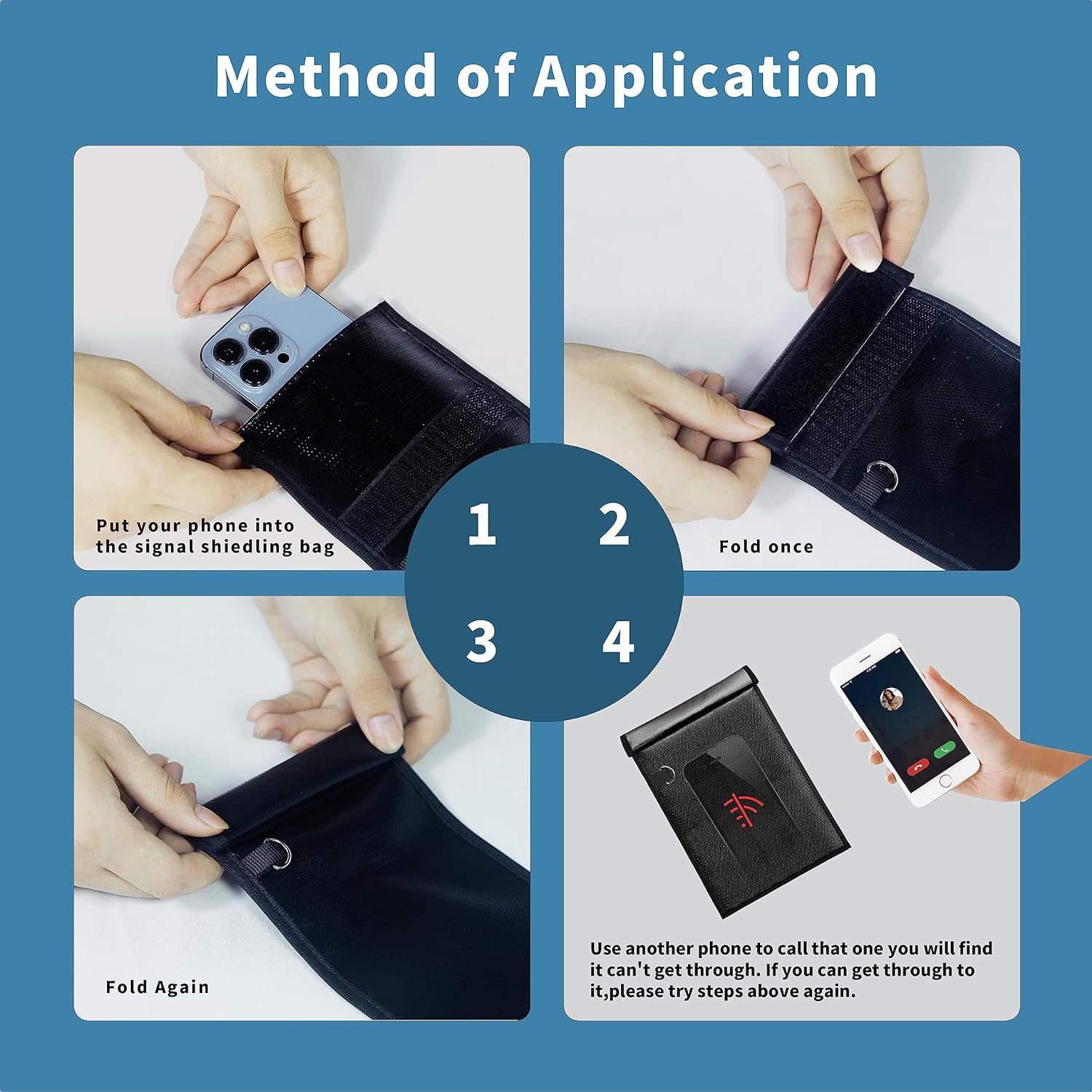 Method of Application

Put your phone into the signal shiedling bag

1

2

Fold once

3

4

Fold Again

Use another phone to call that one you will find it can't get through. If you can get through to it,please try steps above again.