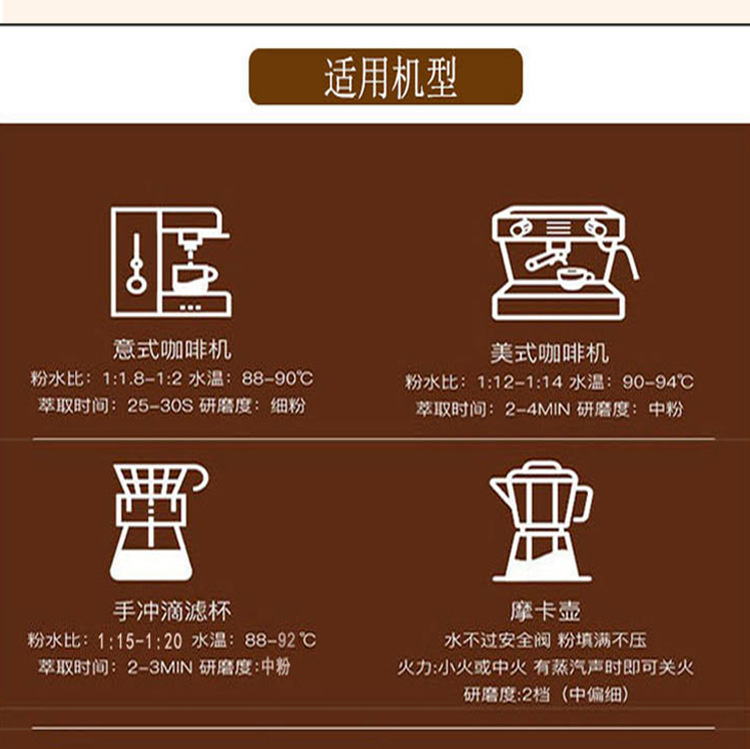 适用机型

意式咖啡机
粉水比：1:1.8-1:2 水温：88-90℃
萃取时间：25-30S 研磨度：细粉

美式咖啡机
粉水比：1:12-1:14 水温：90-94℃
萃取时间：2-4MIN 研磨度：中粉

手冲滴滤杯
粉水比：1:15-1:20 水温：88-92℃
萃取时间：2-3MIN 研磨度:中粉

摩卡壶
水不过安全阀 粉填满不压
火力:小火或中火 有蒸汽声时即可关火
研磨度:2档（中偏细）