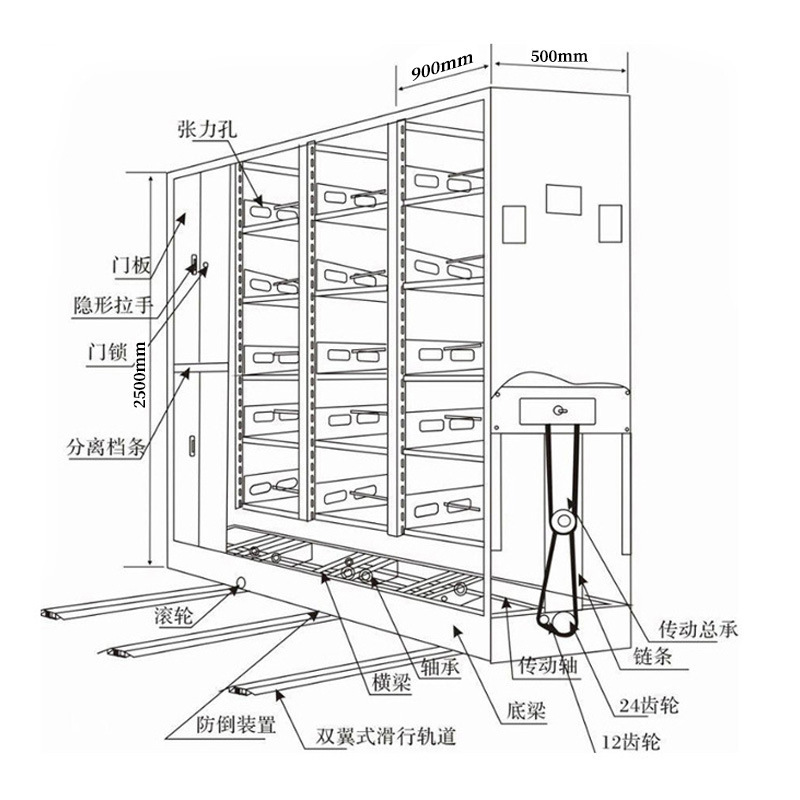 900mm
500mm
张力孔
门板
隐形拉手
门锁
2500mm
分离档条
滚轮
防倒装置
双翼式滑行轨道
横梁
轴承
底梁
传动轴
12齿轮
24齿轮
链条
传动总承