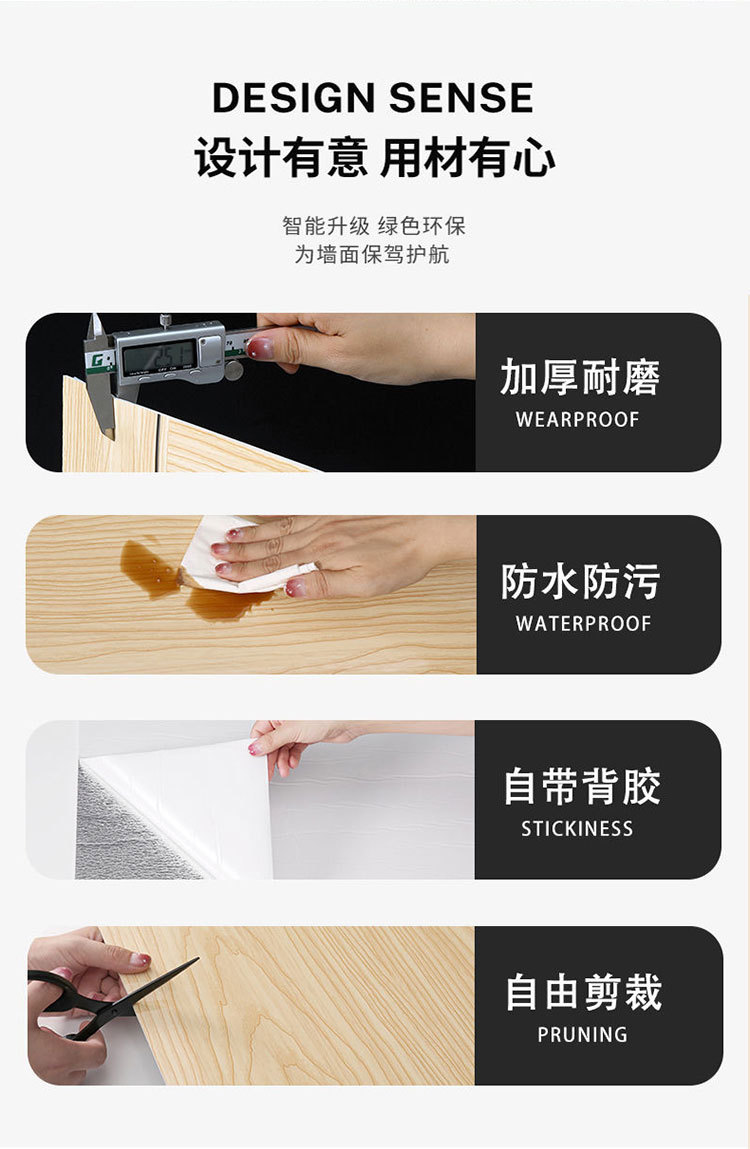 DESIGN SENSE
设计有意 用材有心

智能升级 绿色环保
为墙面保驾护航

2.51

加厚耐磨
WEARPROOF

防水防污
WATERPROOF

自带背胶
STICKINESS

自由剪裁
PRUNING