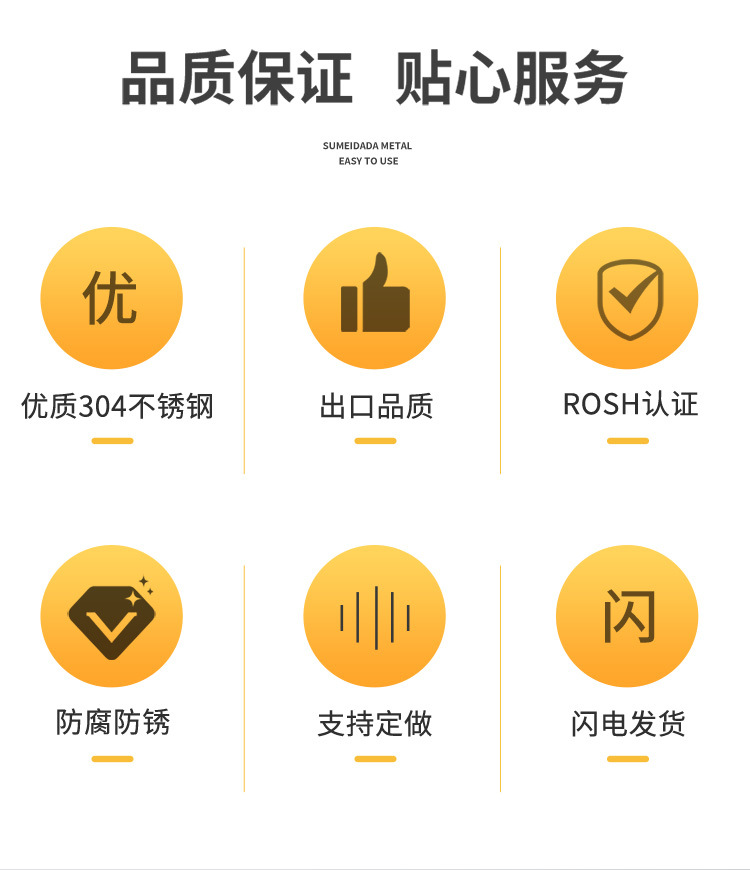 品质保证 贴心服务

SUMEIDADA METAL
EASY TO USE

优

优质304不锈钢

出口品质

ROSH认证

防腐防锈

支持定做

闪

闪电发货