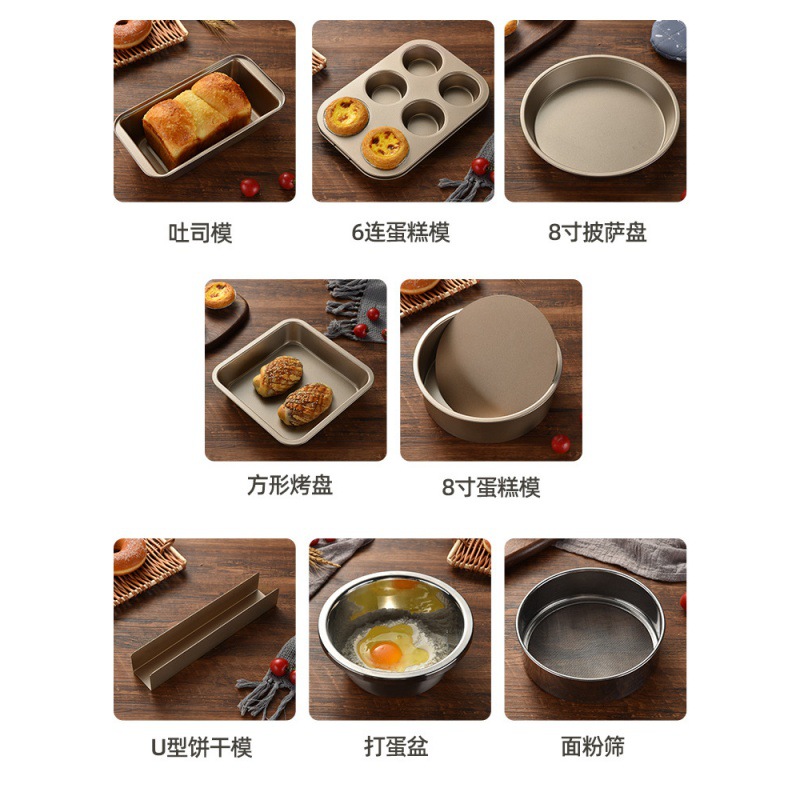 吐司模

6连蛋糕模

8寸披萨盘

方形烤盘

8寸蛋糕模

U型饼干模

打蛋盆

面粉筛