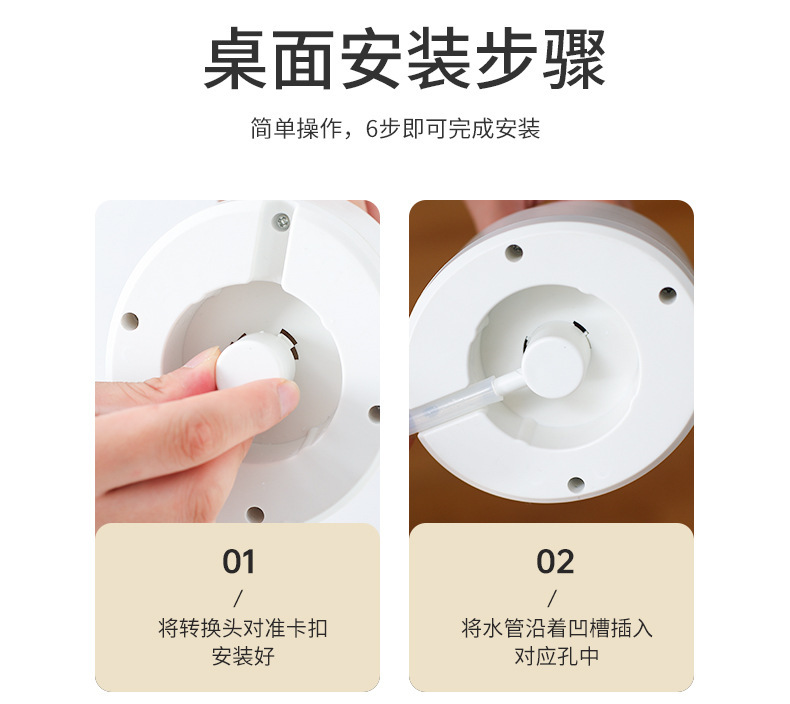 桌面安装步骤

简单操作，6步即可完成安装

01
/
将转换头对准卡扣安装好

02
/
将水管沿着凹槽插入对应孔中